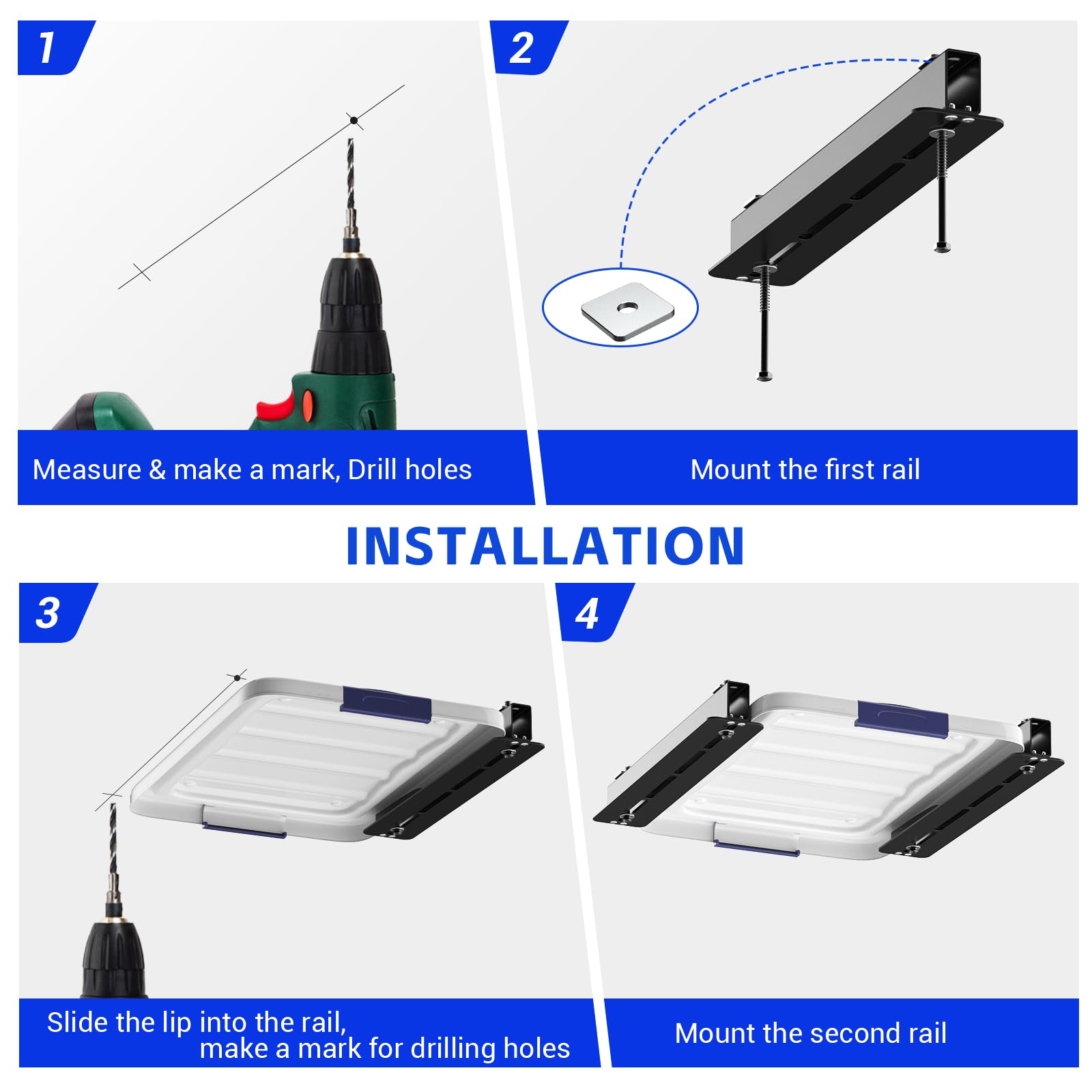 1

Measure & make a mark, Drill holes

2

Mount the first rail

INSTALLATION

3

Slide the lip into the rail, make a mark for drilling holes

4

Mount the second rail