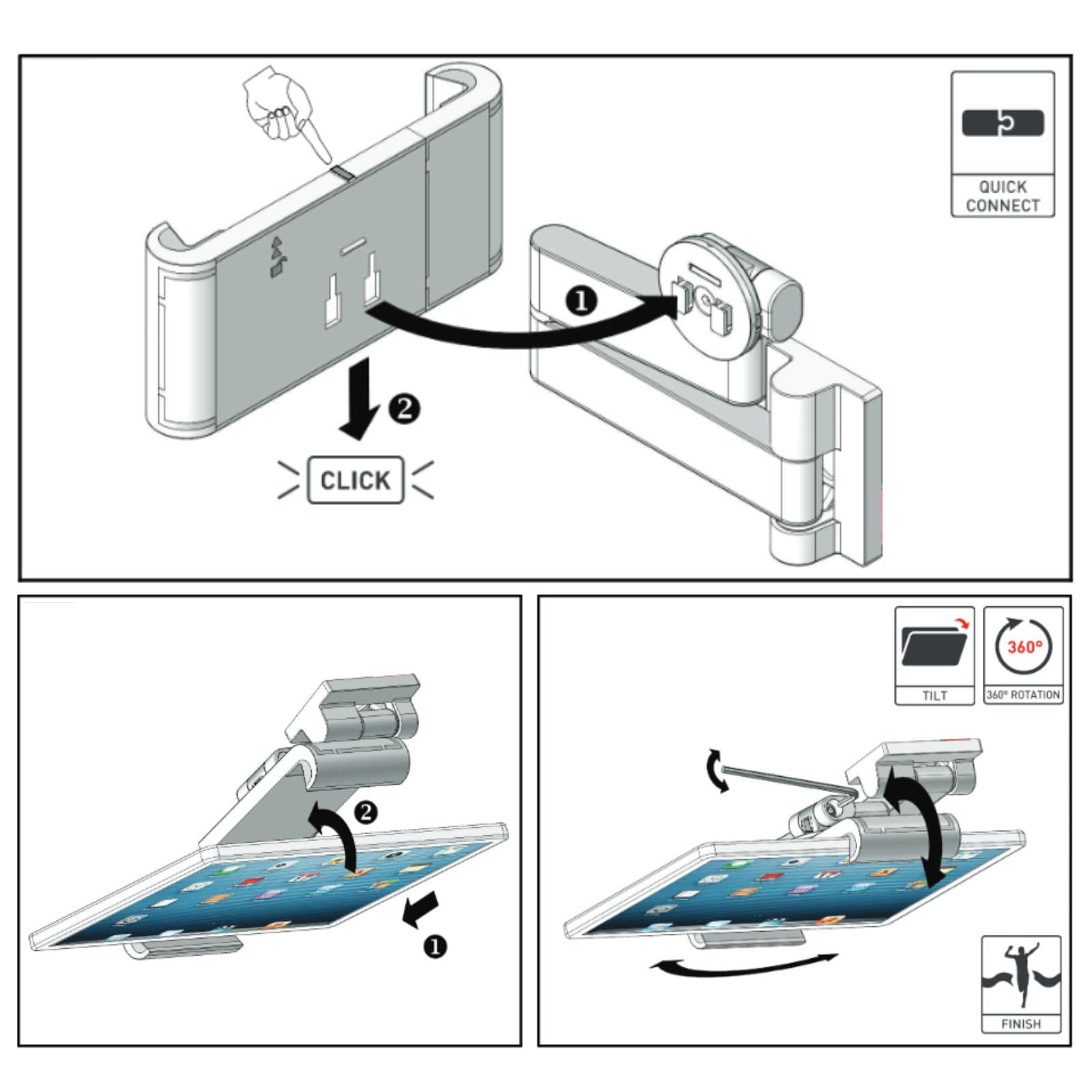 QUICK CONNECT

❶

❷

CLICK

❷

❶

TILT

360°

360° ROTATION

FINISH