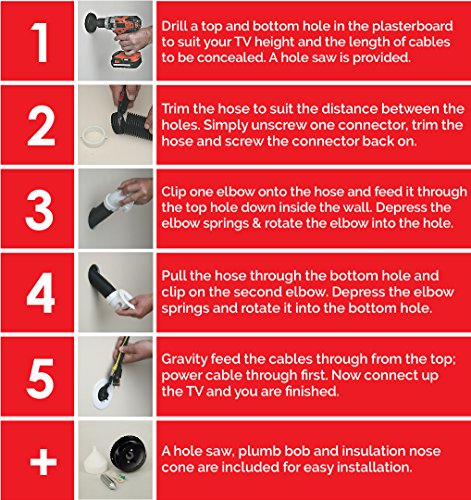 1

Drill a top and bottom hole in the plasterboard to suit your TV height and the length of cables to be concealed. A hole saw is provided.

2

Trim the hose to suit the distance between the holes. Simply unscrew one connector, trim the hose and screw the connector back on.

3

Clip one elbow onto the hose and feed it through the top hole down inside the wall. Depress the elbow springs & rotate the elbow into the hole.

4

Pull the hose through the bottom hole and clip on the second elbow. Depress the elbow springs and rotate it into the bottom hole.

5

Gravity feed the cables through from the top; power cable through first. Now connect up the TV and you are finished.

+

A hole saw, plumb bob and insulation nose cone are included for easy installation.