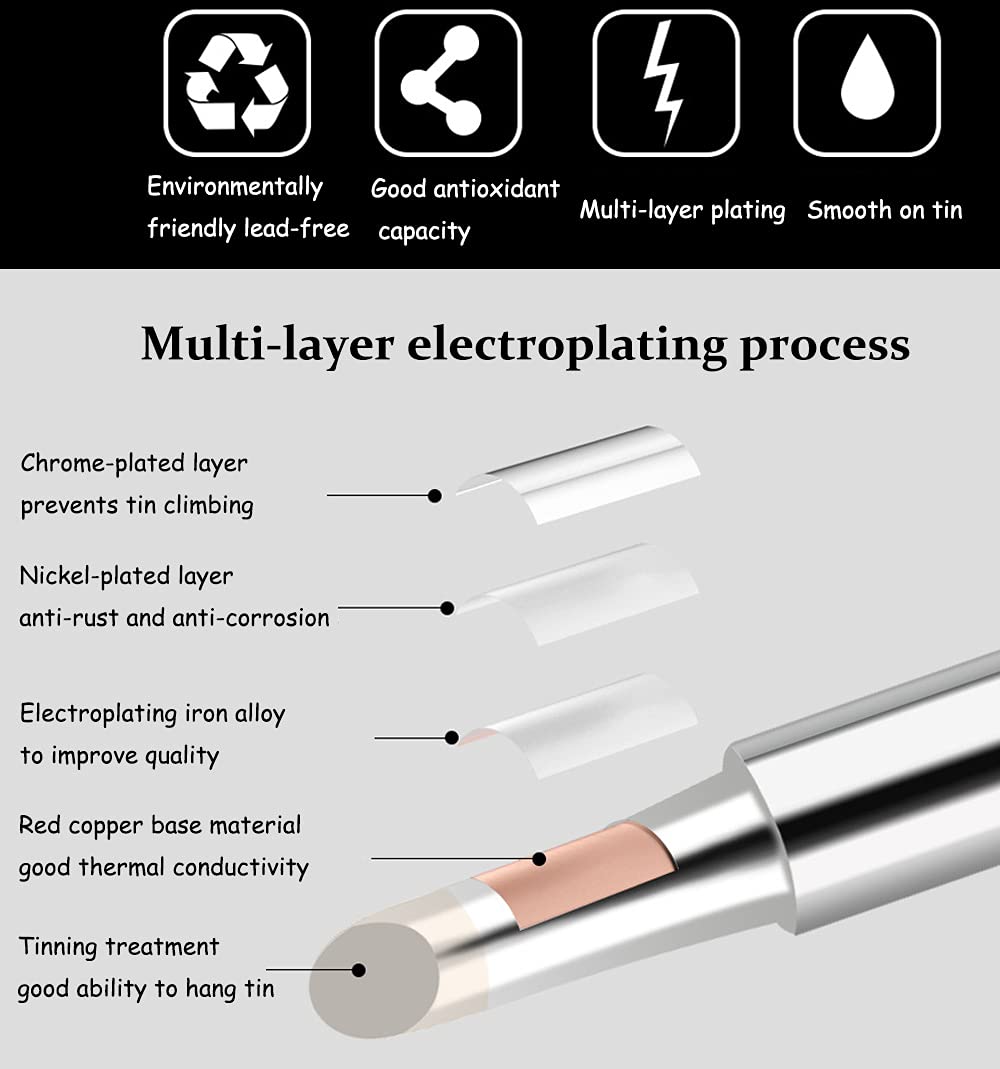 Environmentally friendly lead-free

Good antioxidant capacity

Multi-layer plating

Smooth on tin

Multi-layer electroplating process

Chrome-plated layer prevents tin climbing

Nickel-plated layer anti-rust and anti-corrosion

Electroplating iron alloy to improve quality

Red copper base material good thermal conductivity

Tinning treatment good ability to hang tin