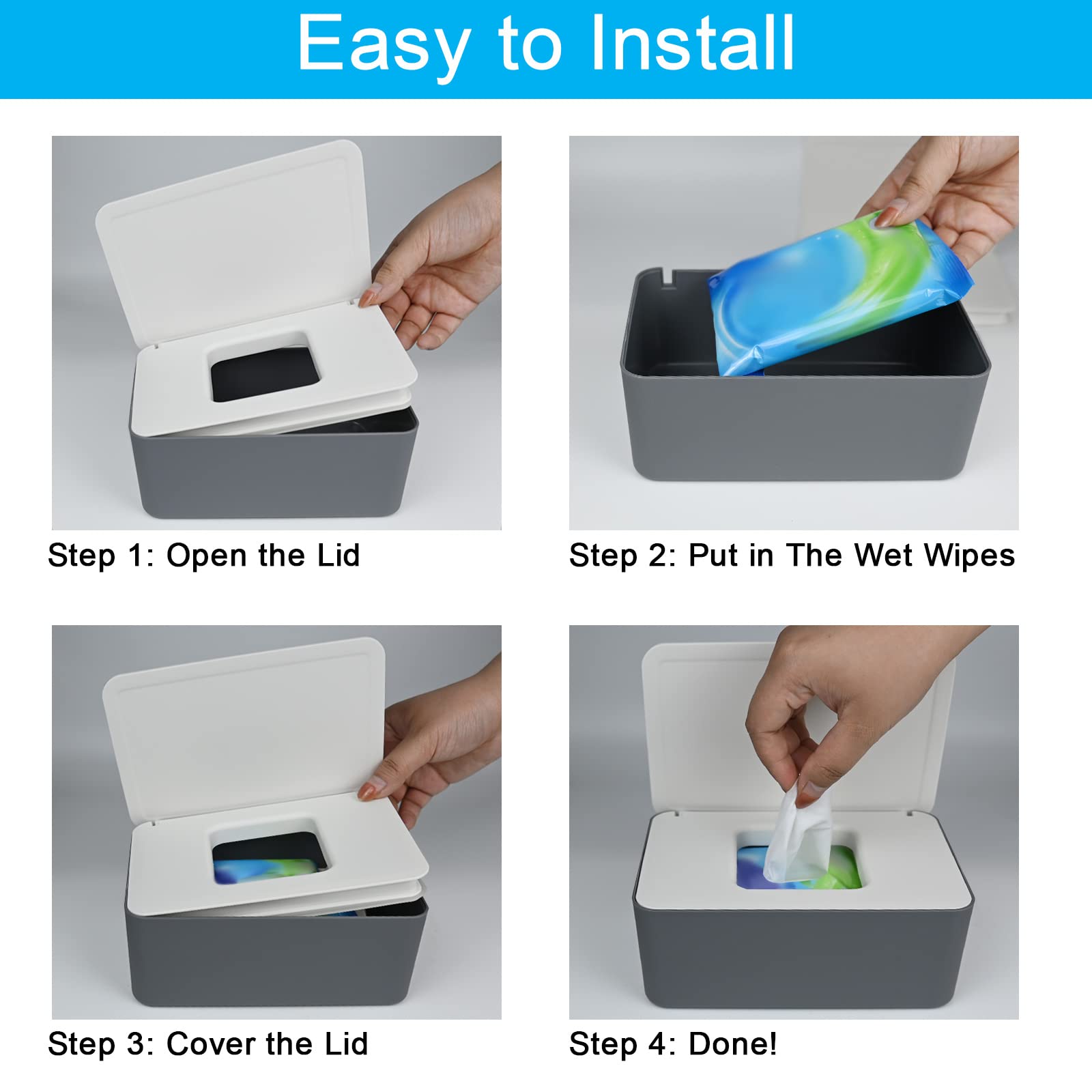 Easy to Install

Step 1: Open the Lid

Step 2: Put in The Wet Wipes

Step 3: Cover the Lid

Step 4: Done!