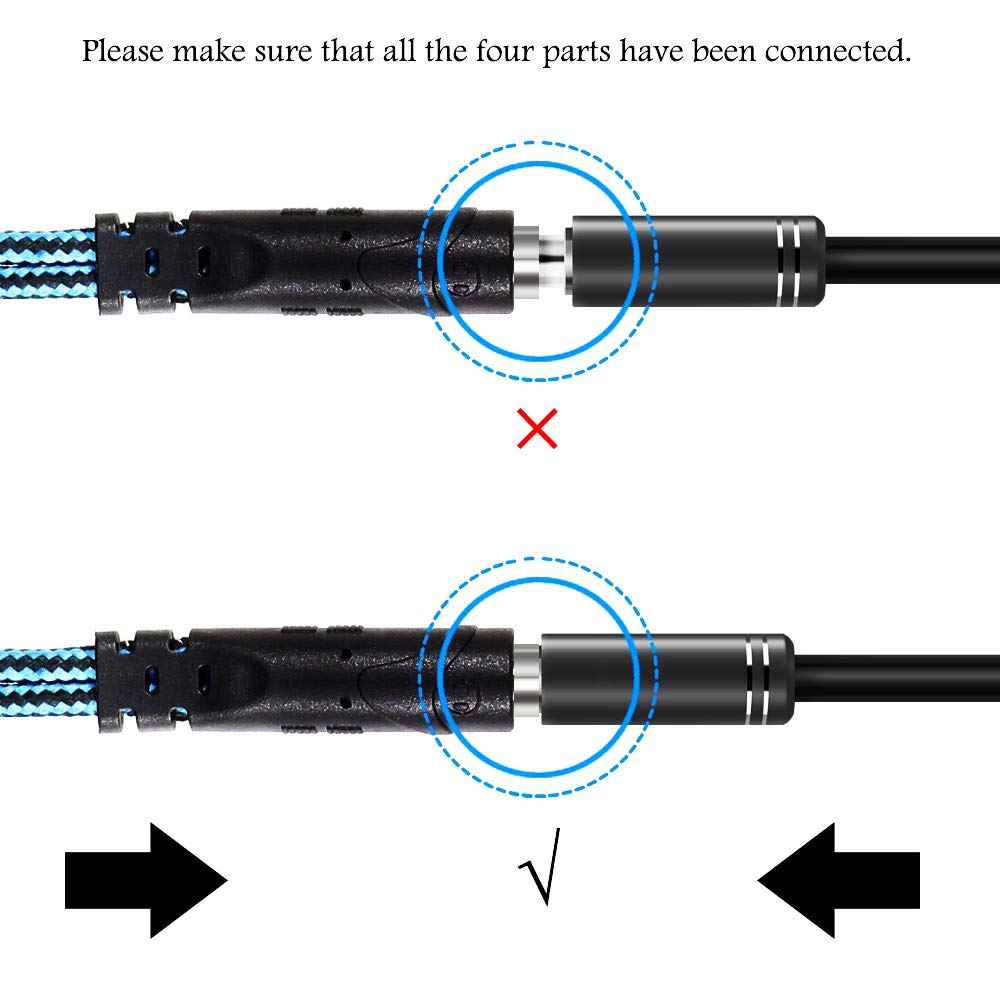 Please make sure that all the four parts have been connected.

×

√