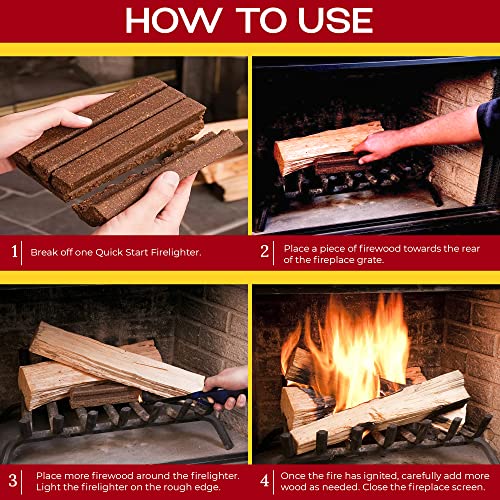 HOW TO USE

1 Break off one Quick Start Firelighter.

2 Place a piece of firewood towards the rear of the fireplace grate.

3 Place more firewood around the firelighter. Light the firelighter on the rough edge.

4 Once the fire has ignited, carefully add more wood as needed. Close the fireplace screen.