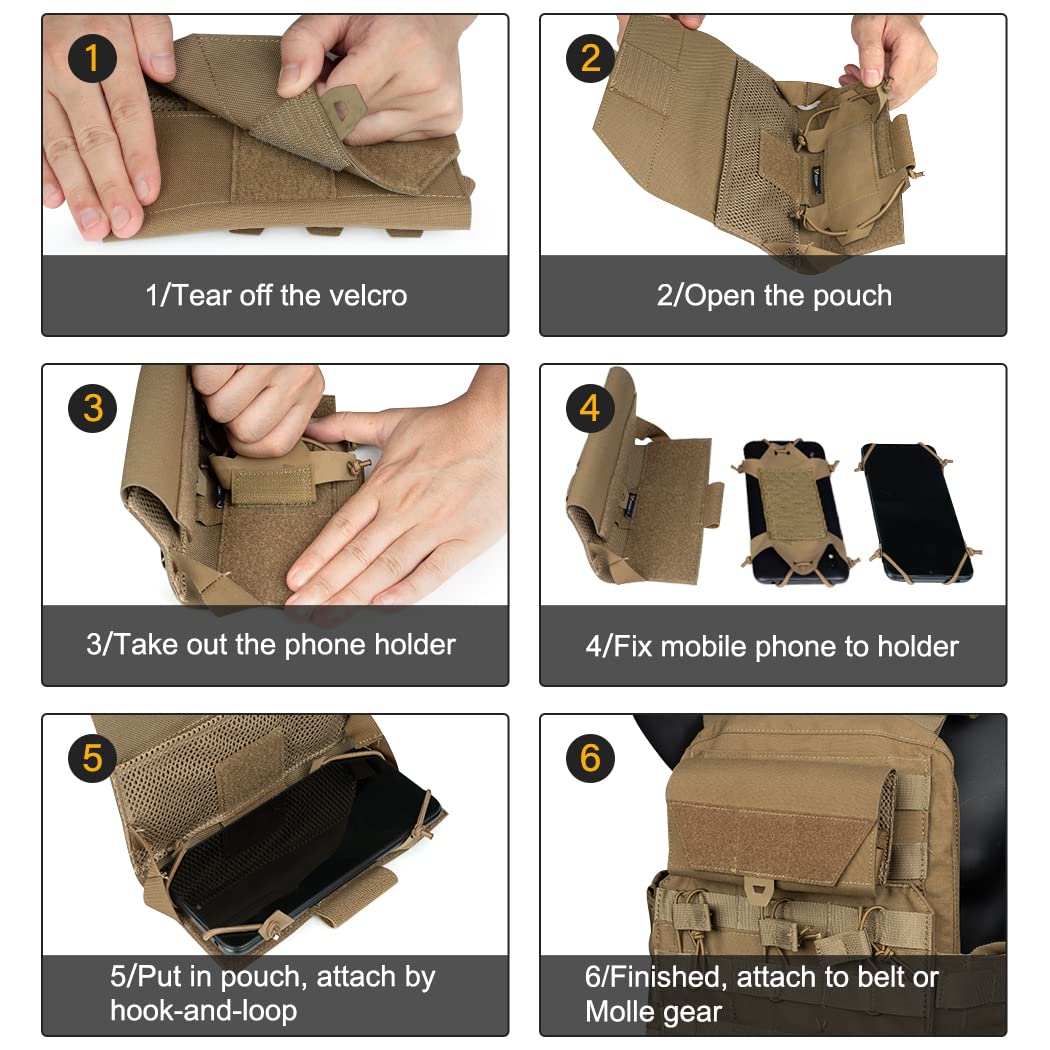 1

1/Tear off the velcro

2

2/Open the pouch

3

3/Take out the phone holder

4

4/Fix mobile phone to holder

5

5/Put in pouch, attach by hook-and-loop

6

6/Finished, attach to belt or Molle gear