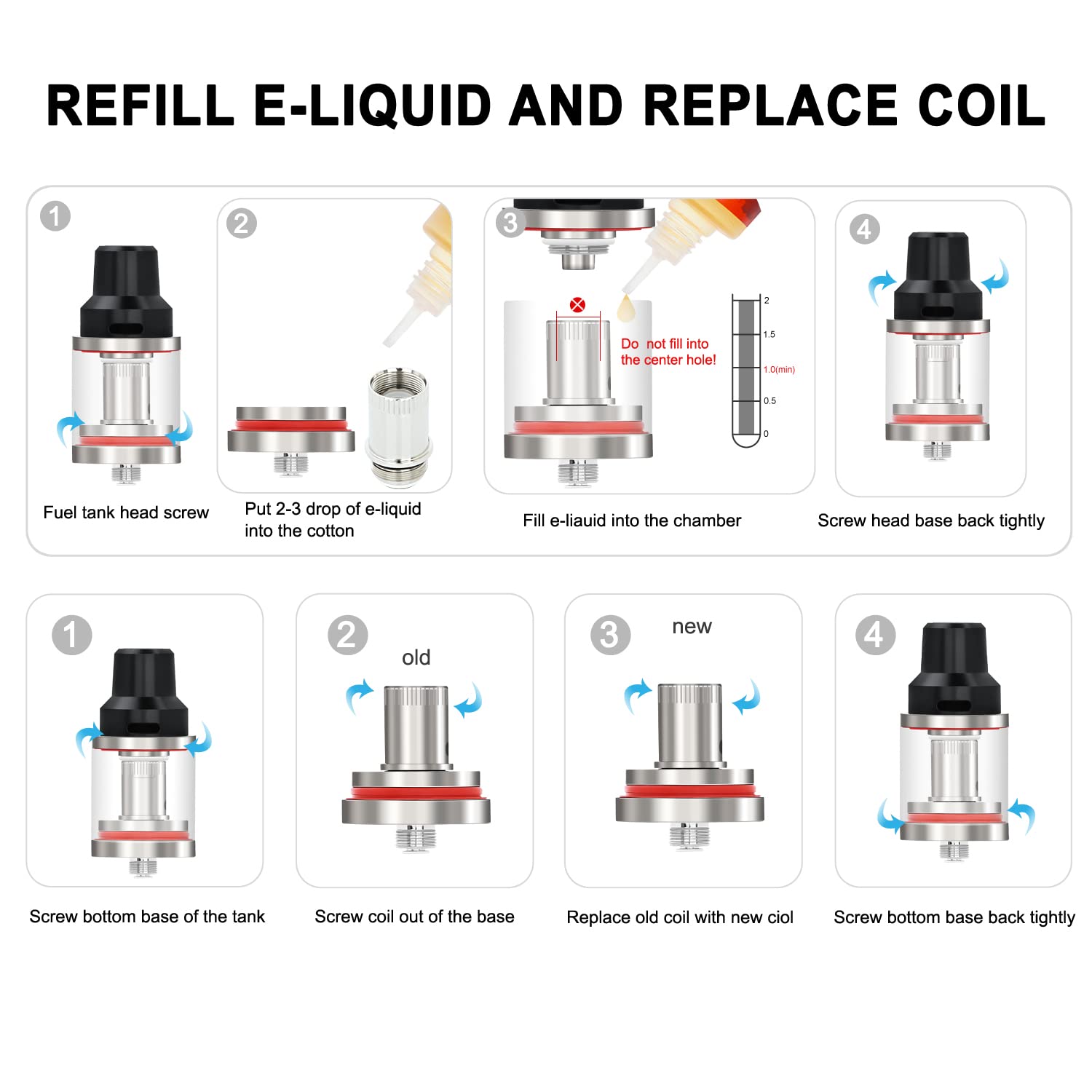 REFILL E-LIQUID AND REPLACE COIL

1
Fuel tank head screw

2
Put 2-3 drop of e-liquid into the cotton

3
Do not fill into the center hole!

2
1.5
1.0(min)
0.5
0

Fill e-liauid into the chamber

4
Screw head base back tightly

1
Screw bottom base of the tank

2
old
Screw coil out of the base

3
new
Replace old coil with new ciol

4
Screw bottom base back tightly