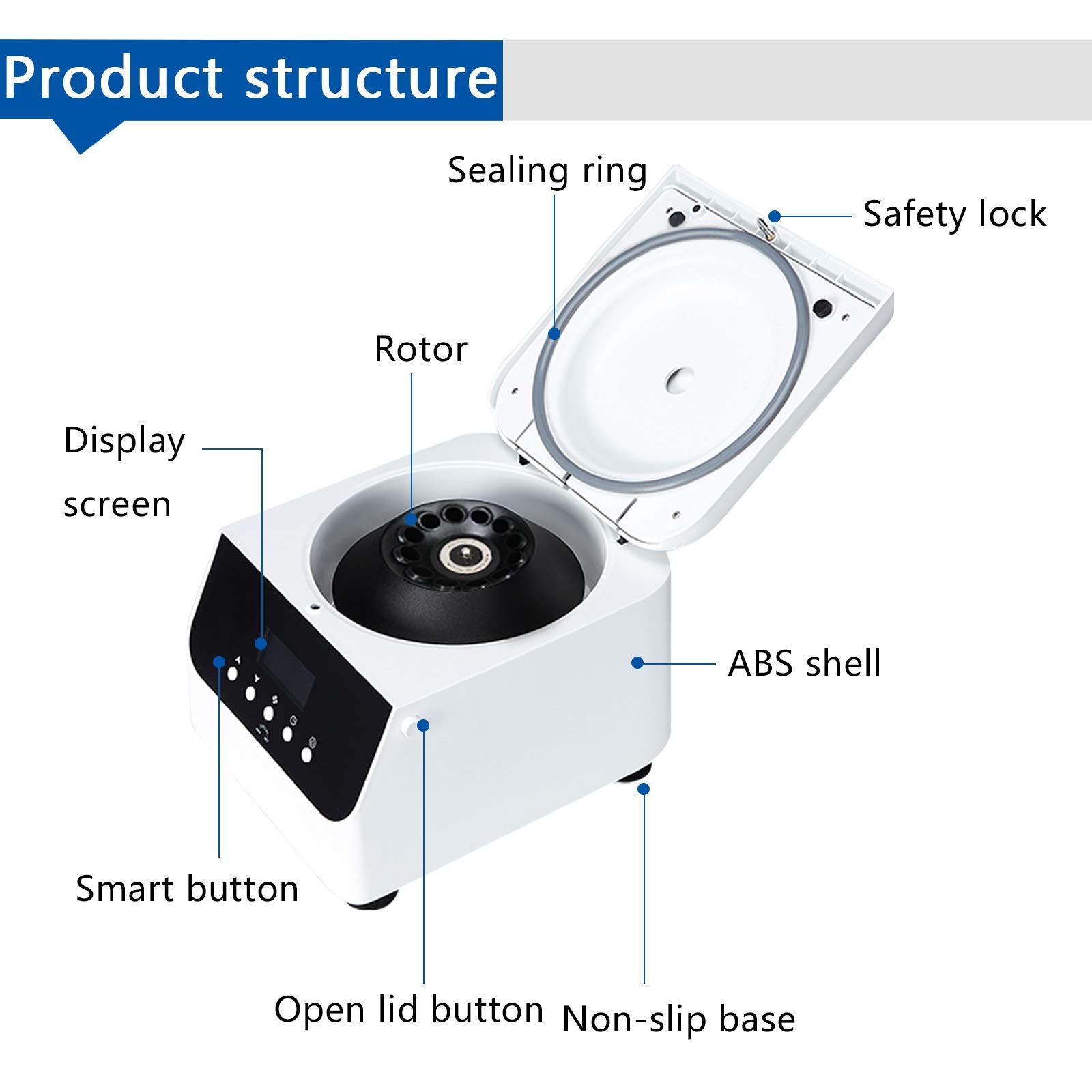 Product structure

Sealing ring

Safety lock

Rotor

Display screen

ABS shell

Smart button

Open lid button

Non-slip base