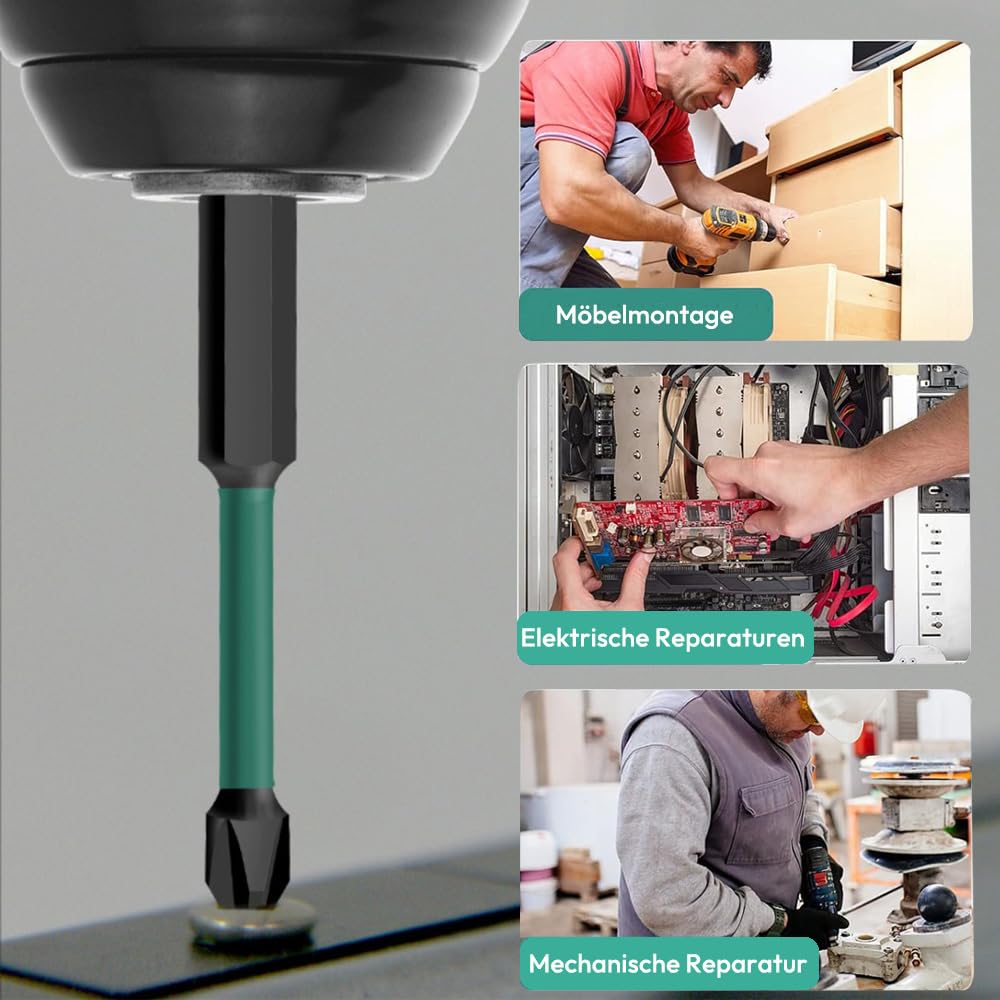 Möbelmontage

Elektrische Reparaturen

Mechanische Reparatur