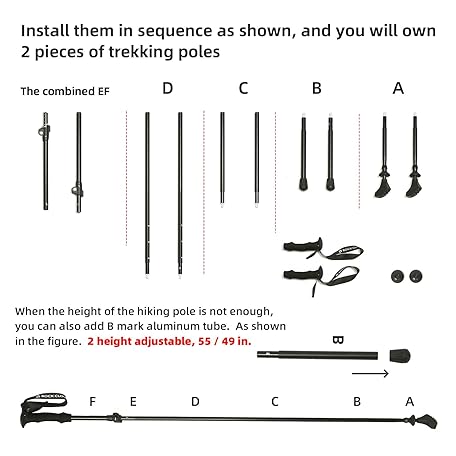 Install them in sequence as shown, and you will own 2 pieces of trekking poles

The combined EF

D

C

B

A

When the height of the hiking pole is not enough, you can also add B mark aluminum tube. As shown in the figure. 2 height adjustable, 55 / 49 in.

B

F E D C B A