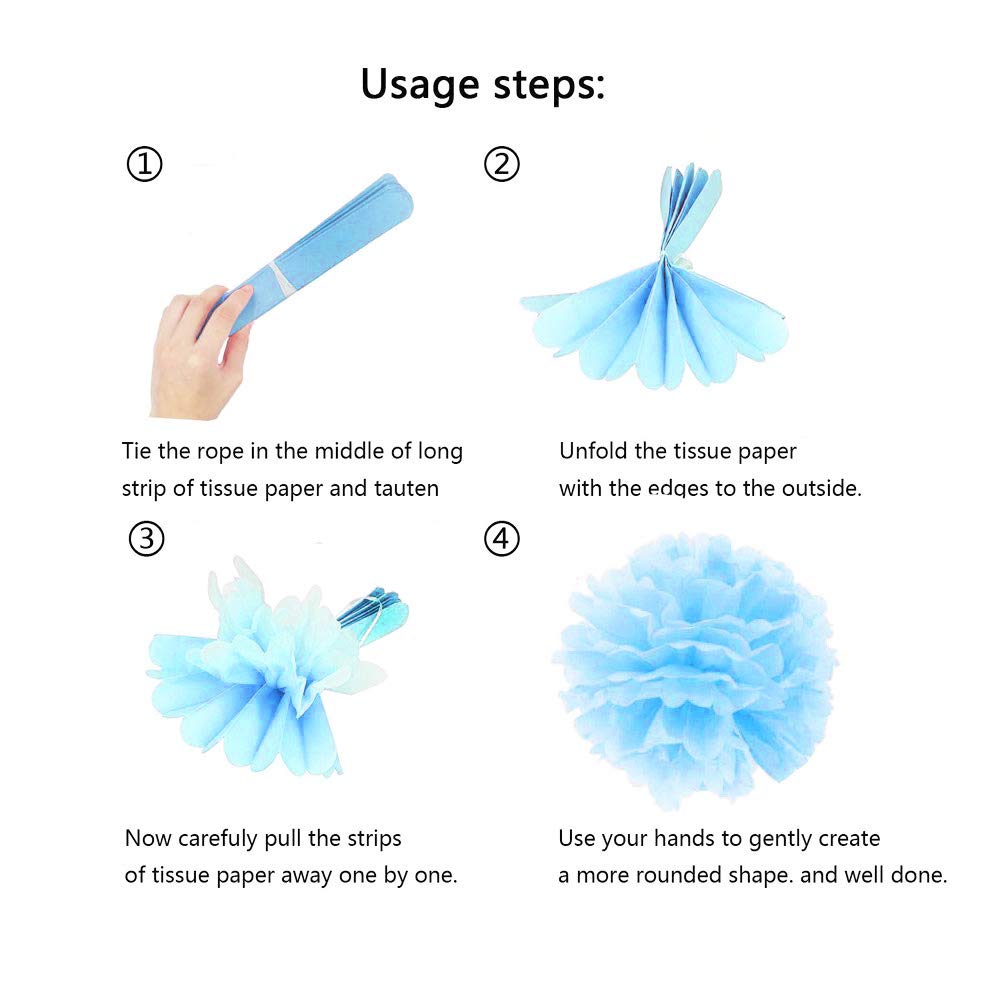 Usage steps:

①

Tie the rope in the middle of long strip of tissue paper and tauten

②

Unfold the tissue paper with the edges to the outside.

③

Now carefully pull the strips of tissue paper away one by one.

④

Use your hands to gently create a more rounded shape. and well done.