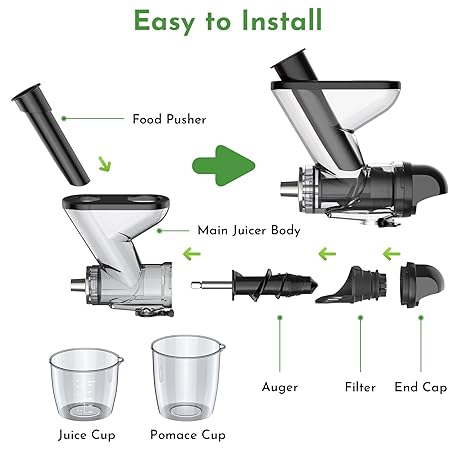 Easy to Install

Food Pusher

Main Juicer Body

Auger

Filter

End Cap

Juice Cup

Pomace Cup