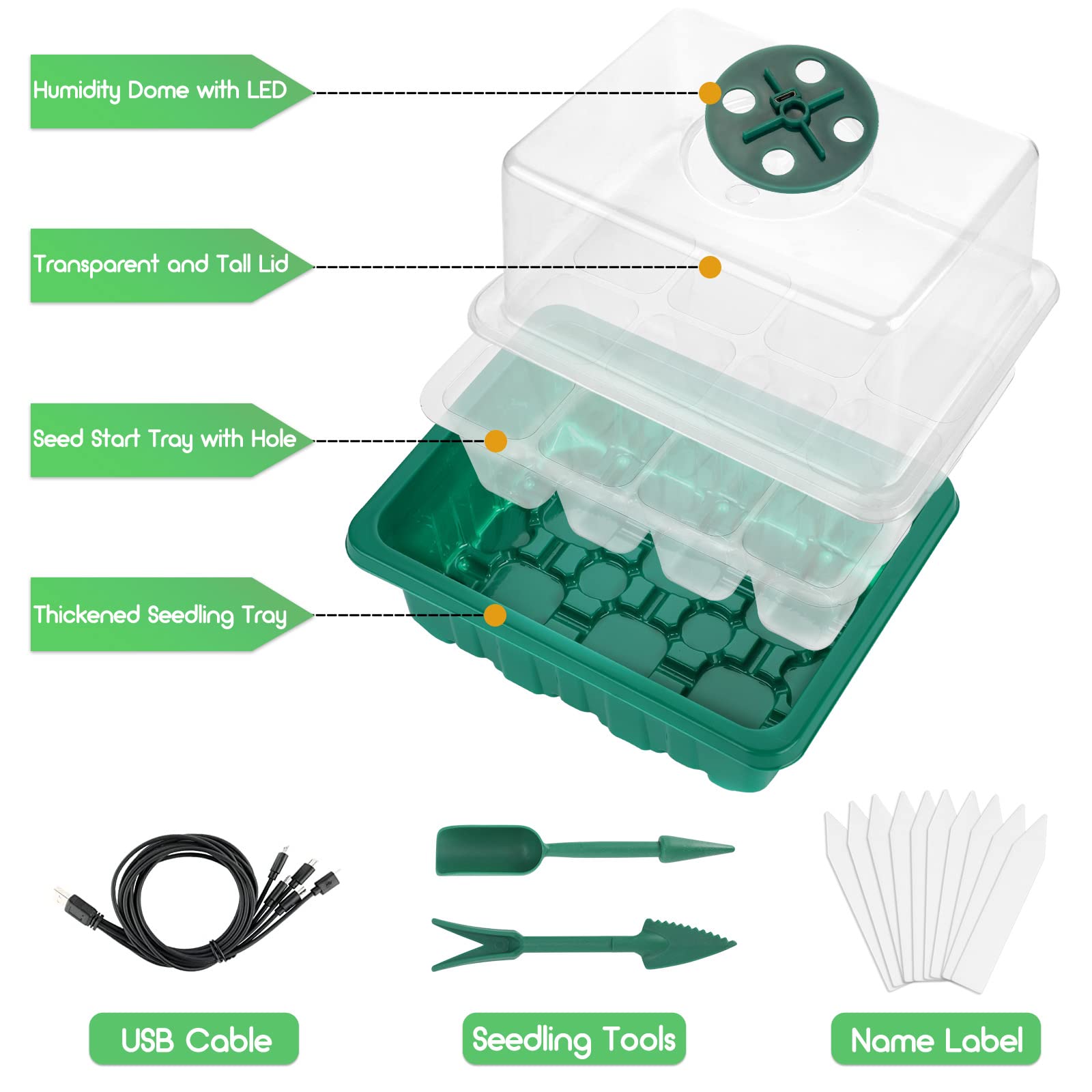 Humidity Dome with LED

Transparent and Tall Lid

Seed Start Tray with Hole

Thickened Seedling Tray

USB Cable

Seedling Tools

Name Label