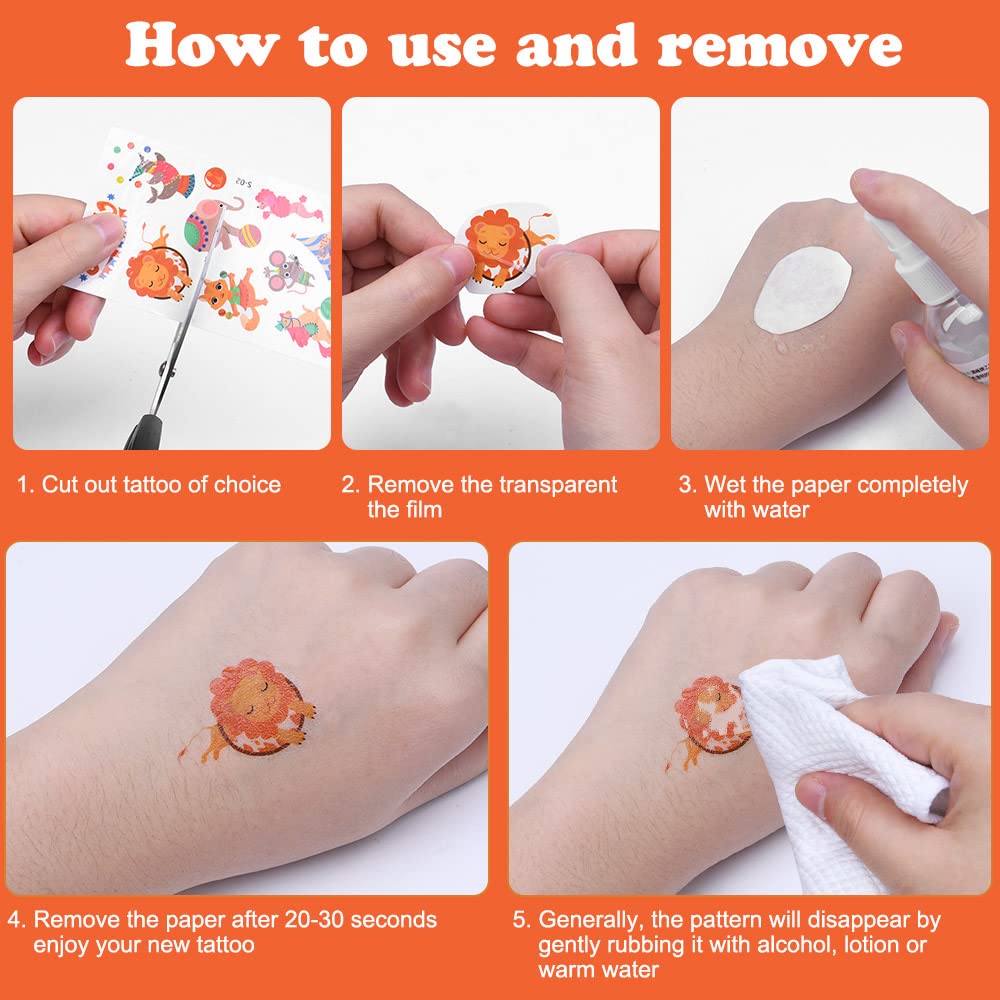 How to use and remove

S-02

1. Cut out tattoo of choice

2. Remove the transparent the film

3. Wet the paper completely with water

4. Remove the paper after 20-30 seconds enjoy your new tattoo

5. Generally, the pattern will disappear by gently rubbing it with alcohol, lotion or warm water