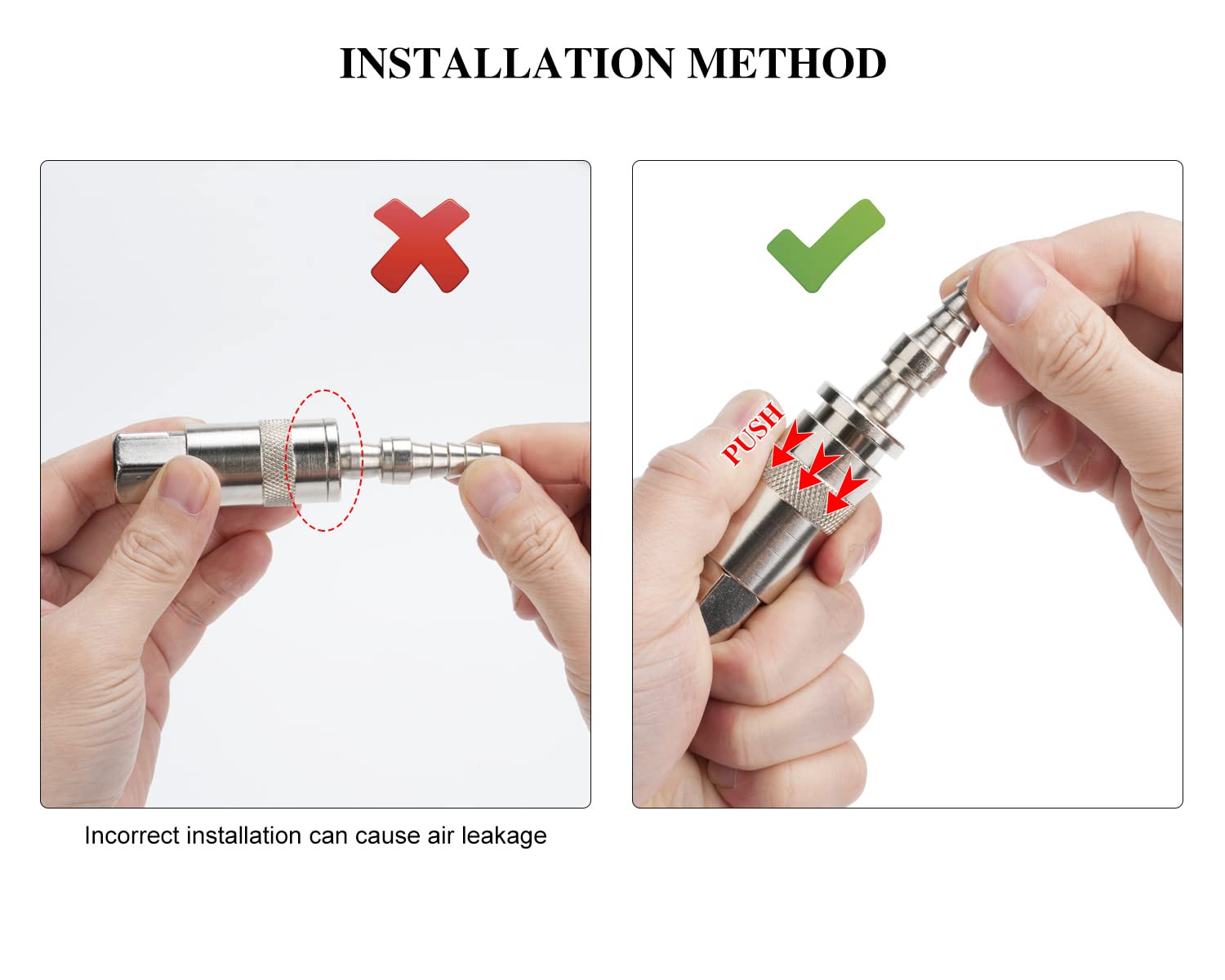 INSTALLATION METHOD

PUSH

Incorrect installation can cause air leakage