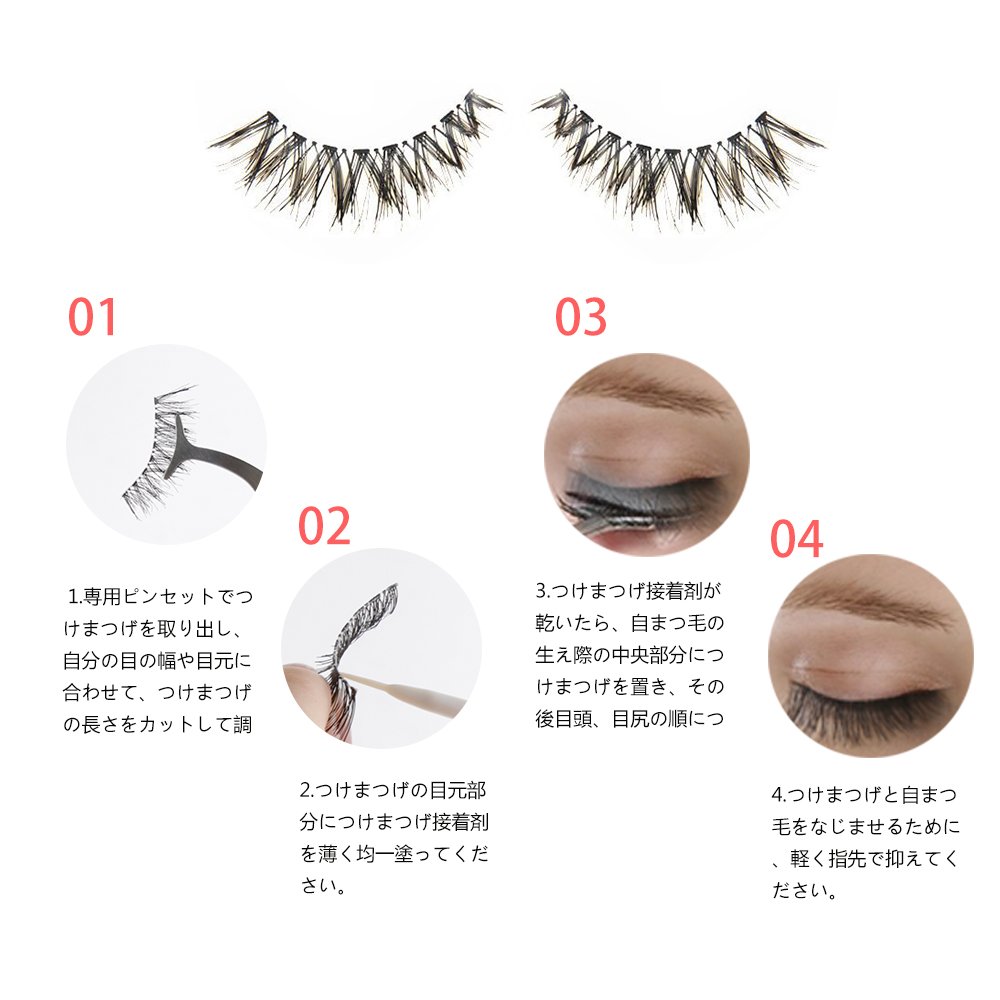 01

1.専用ピンセットでつけまつげを取り出し、自分の目の幅や目元に合わせて、つけまつげの長さをカットして調

02

2.つけまつげの目元部分につけまつげ接着剤を薄く均一塗ってください。

03

3.つけまつげ接着剤が乾いたら、自まつ毛の生え際の中央部分につけまつげを置き、その後目頭、目尻の順につ

04

4.つけまつげと自まつ毛をなじませるために、軽く指先で抑えてください。