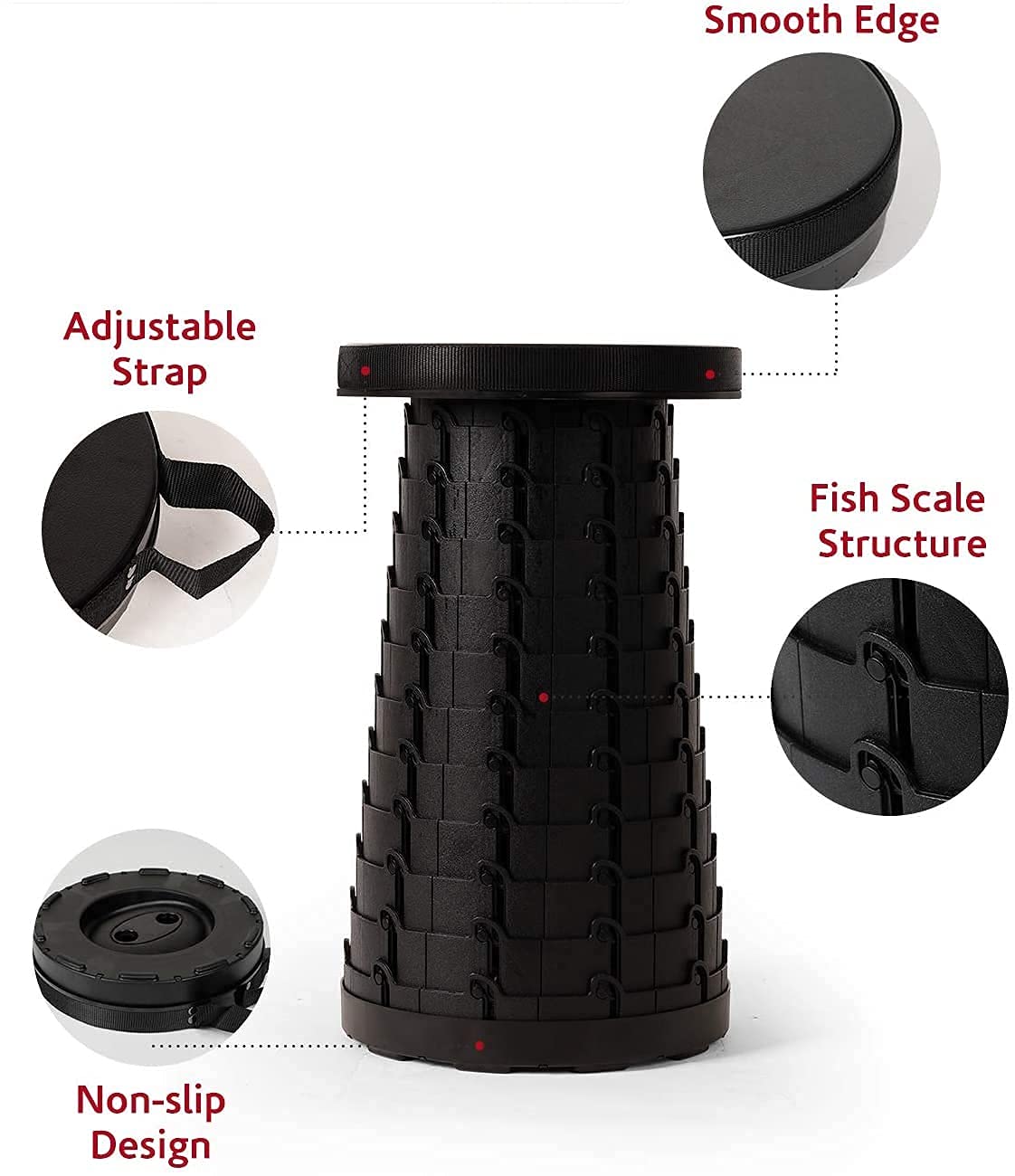 Smooth Edge

Adjustable Strap

Fish Scale Structure

Non-slip Design