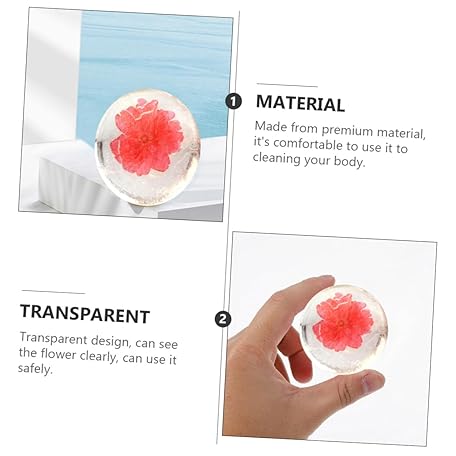 1

MATERIAL

Made from premium material, it's comfortable to use it to cleaning your body.

TRANSPARENT

Transparent design, can see the flower clearly, can use it safely.

2