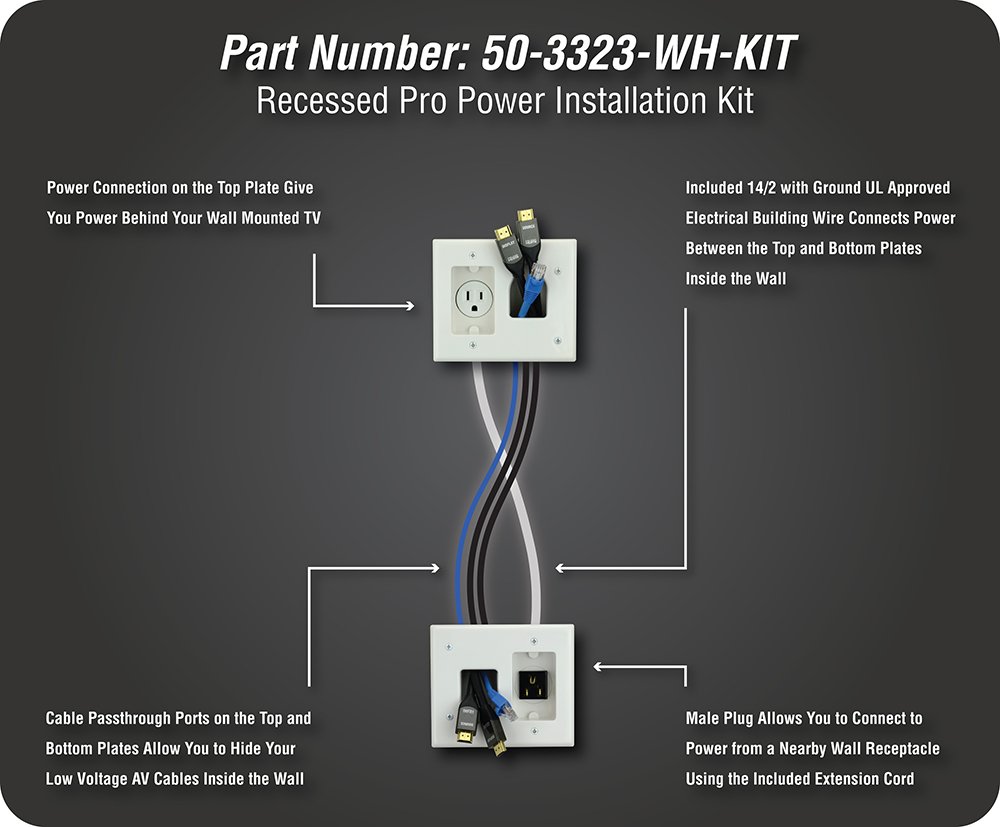 Part Number: 50-3323-WH-KIT
Recessed Pro Power Installation Kit

Power Connection on the Top Plate Give You Power Behind Your Wall Mounted TV

Included 14/2 with Ground UL Approved Electrical Building Wire Connects Power Between the Top and Bottom Plates Inside the Wall

Cable Passthrough Ports on the Top and Bottom Plates Allow You to Hide Your Low Voltage AV Cables Inside the Wall

Male Plug Allows You to Connect to Power from a Nearby Wall Receptacle Using the Included Extension Cord