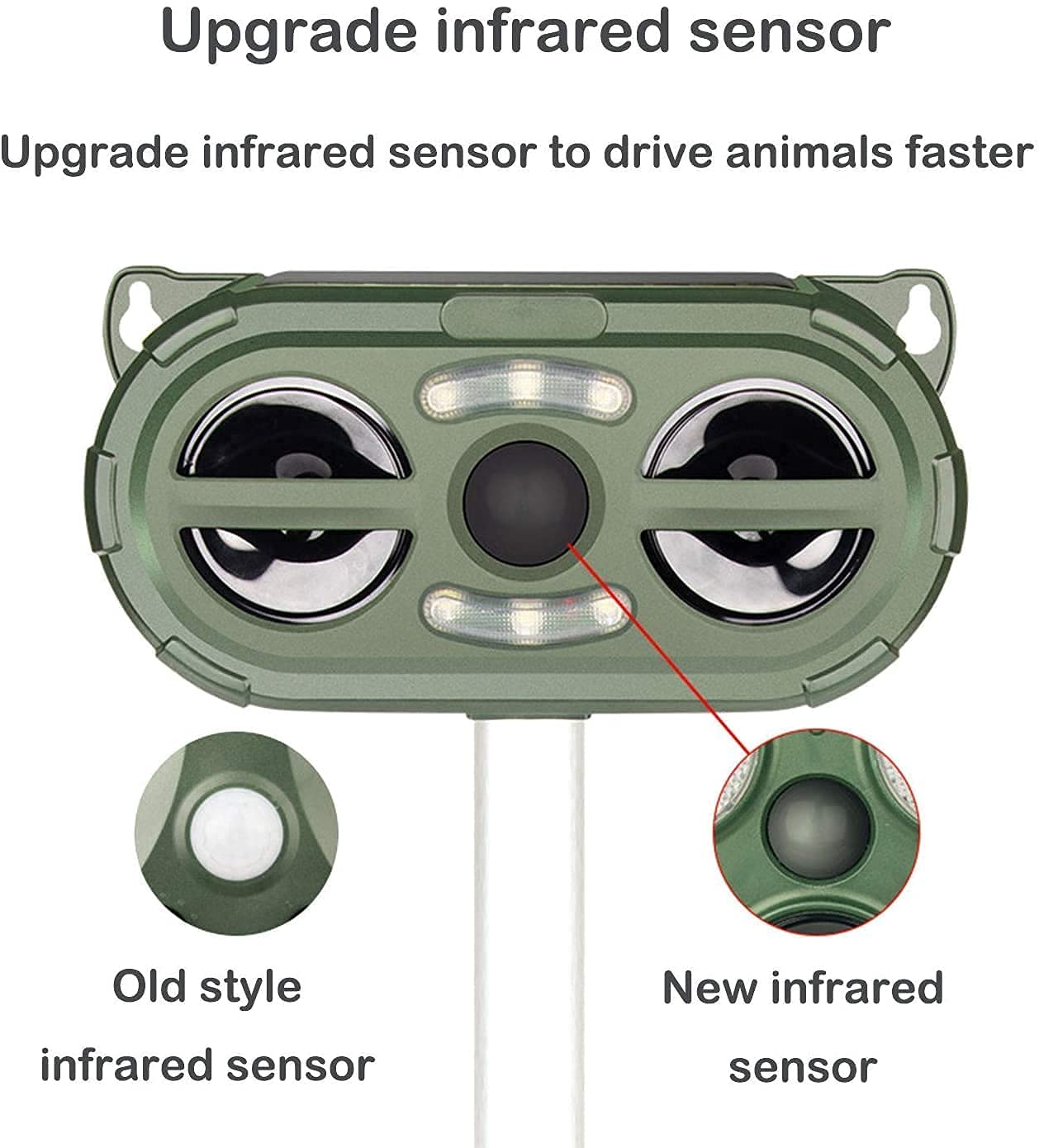 Upgrade infrared sensor

Upgrade infrared sensor to drive animals faster

Old style infrared sensor

New infrared sensor