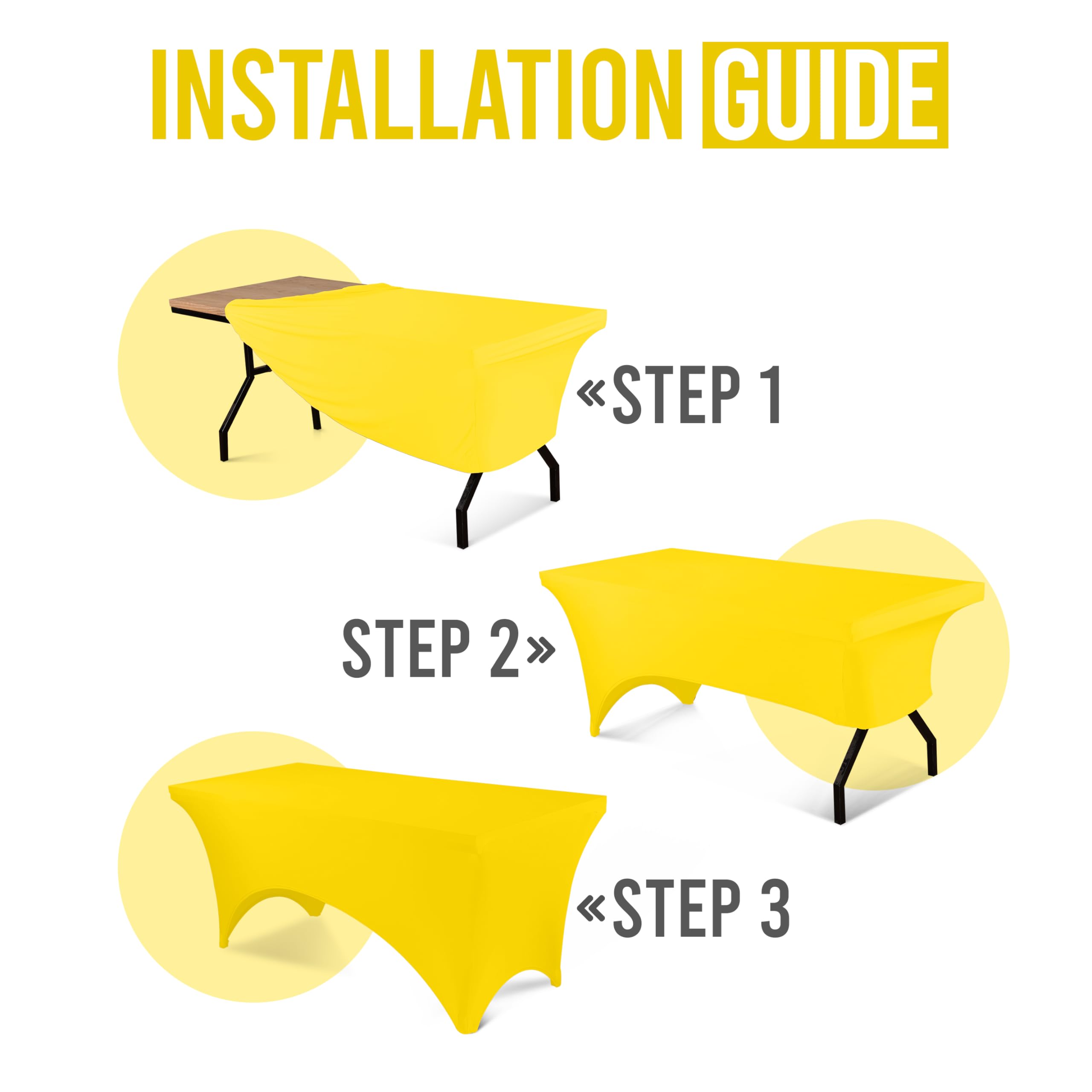 INSTALLATION GUIDE

«STEP 1

STEP 2»

«STEP 3