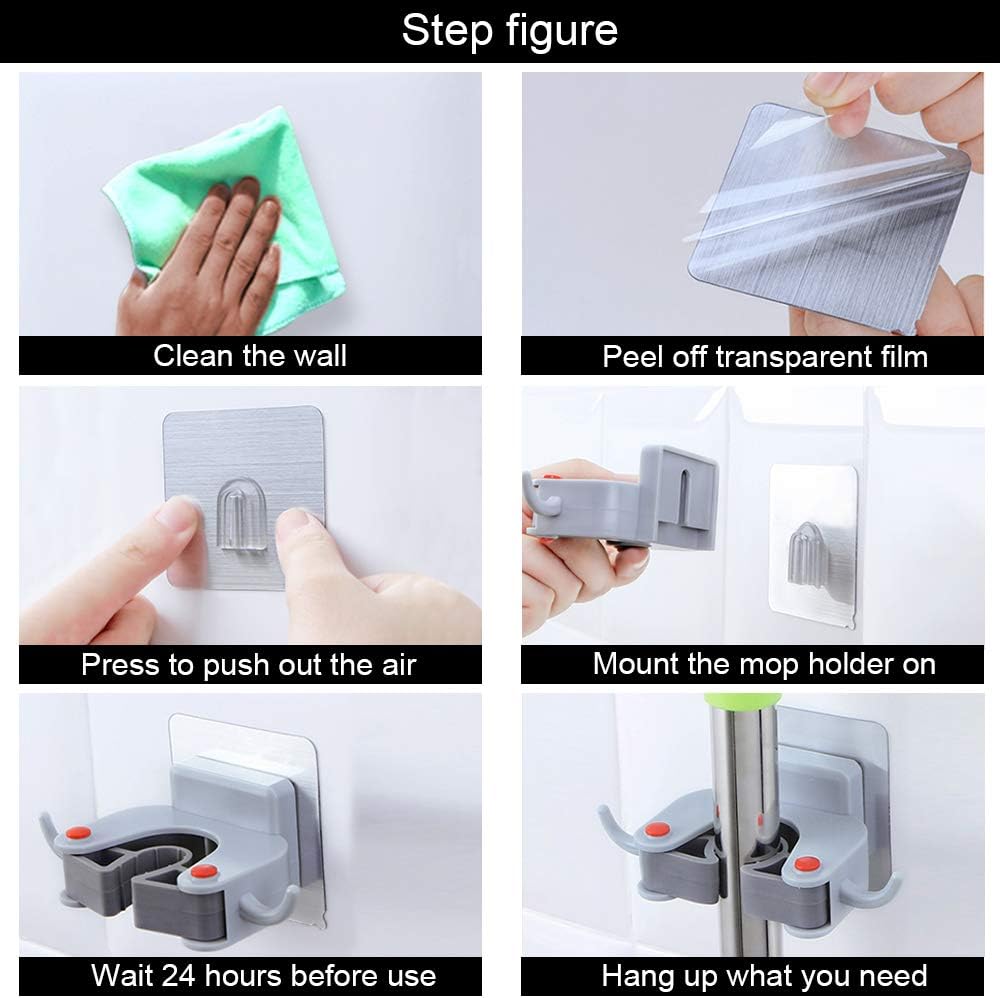 Step figure

Clean the wall

Peel off transparent film

Press to push out the air

Mount the mop holder on

Wait 24 hours before use

Hang up what you need