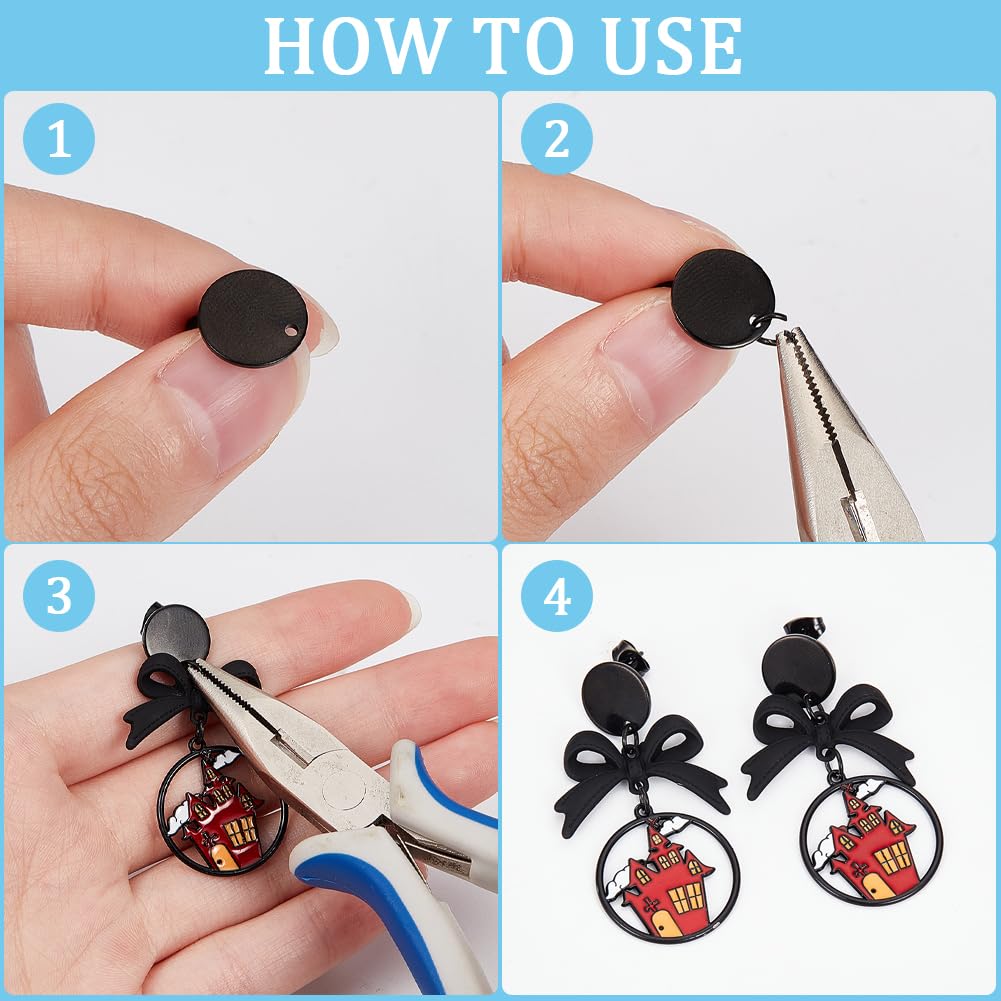 HOW TO USE

1

2

3

4