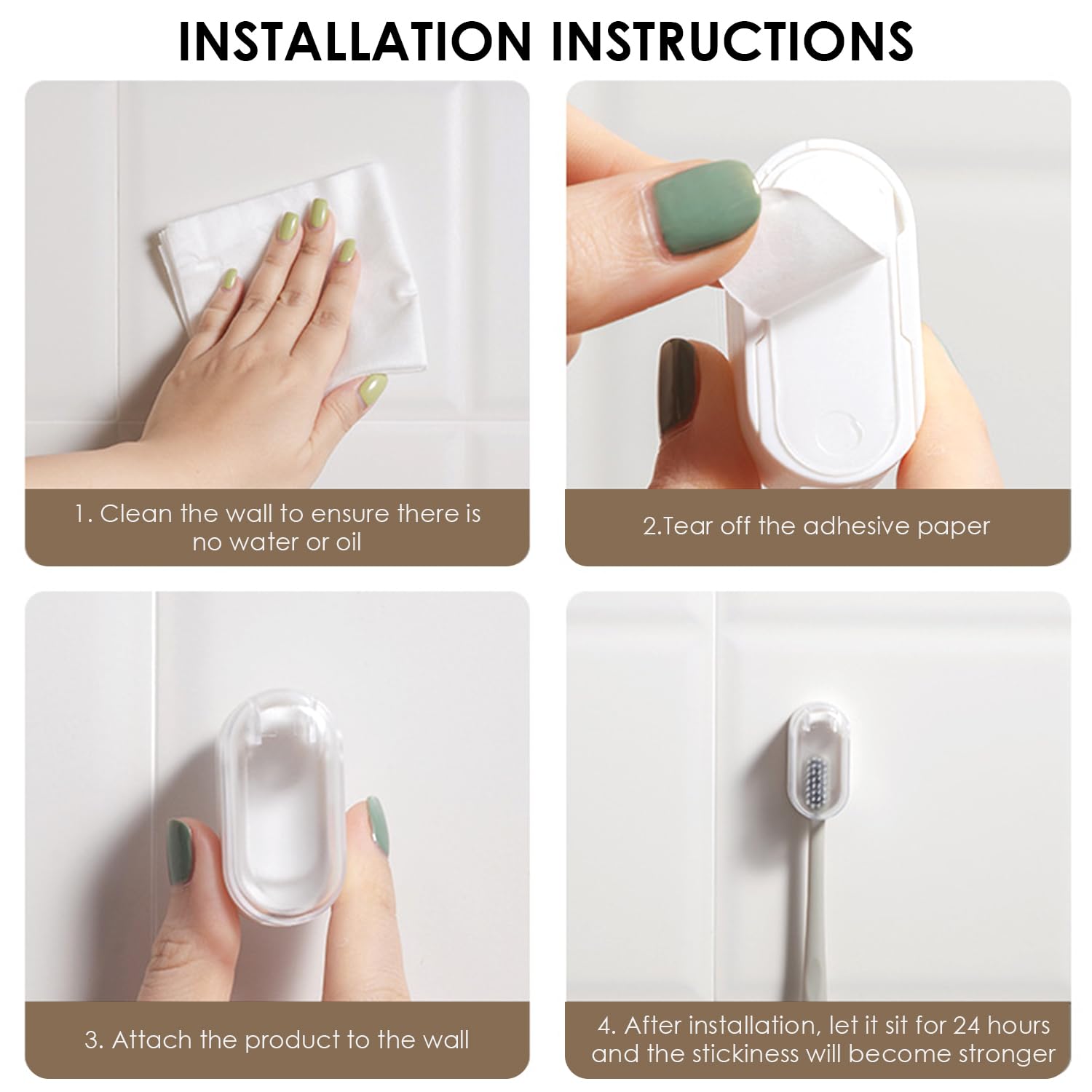 INSTALLATION INSTRUCTIONS

1. Clean the wall to ensure there is no water or oil

2.Tear off the adhesive paper

3. Attach the product to the wall

4. After installation, let it sit for 24 hours and the stickiness will become stronger