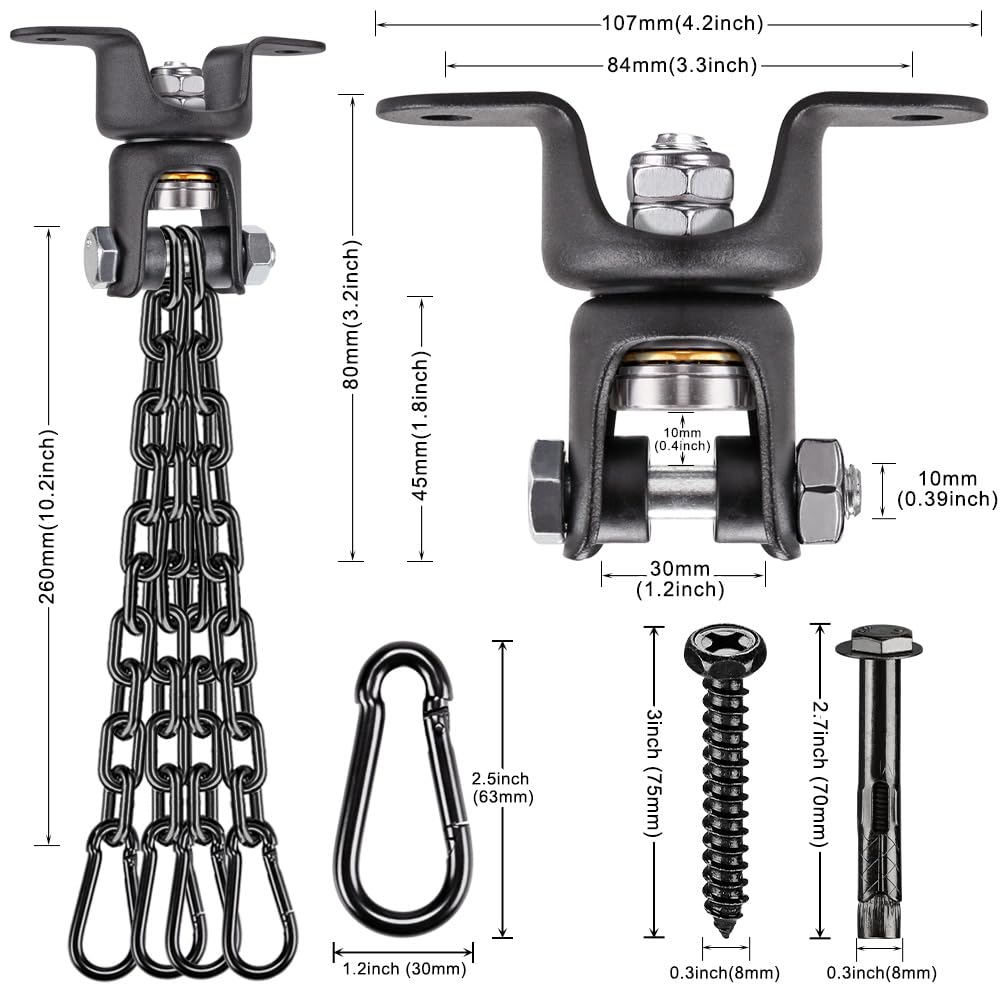 107mm(4.2inch)

84mm(3.3inch)

260mm(10.2inch)

80mm(3.2inch)

45mm(1.8inch)

10mm (0.4inch)

10mm (0.39inch)

30mm (1.2inch)

2.5inch (63mm)

1.2inch (30mm)

3inch (75mm)

2.7inch (70mm)

0.3inch(8mm)

0.3inch(8mm)