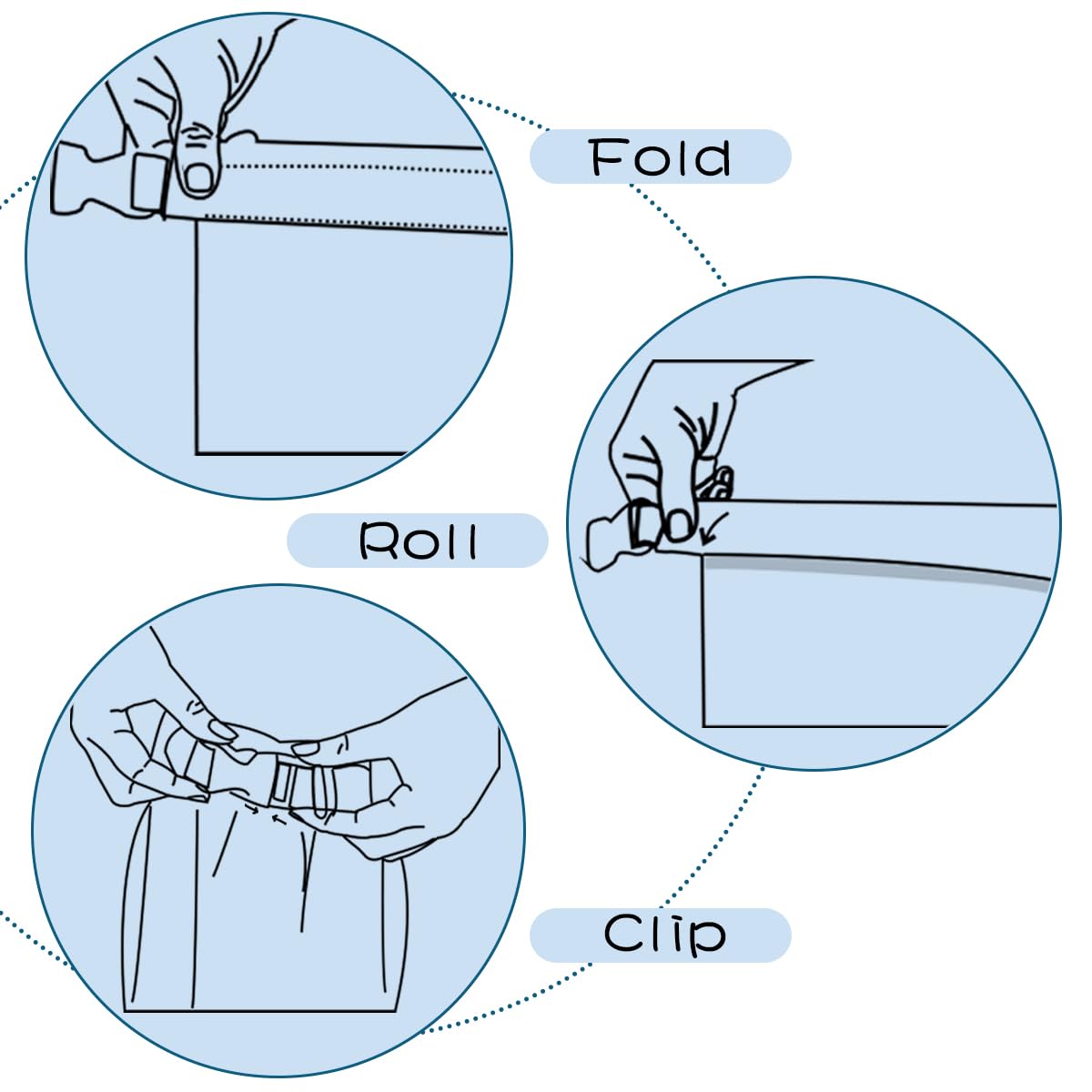 Fold

Roll

Clip