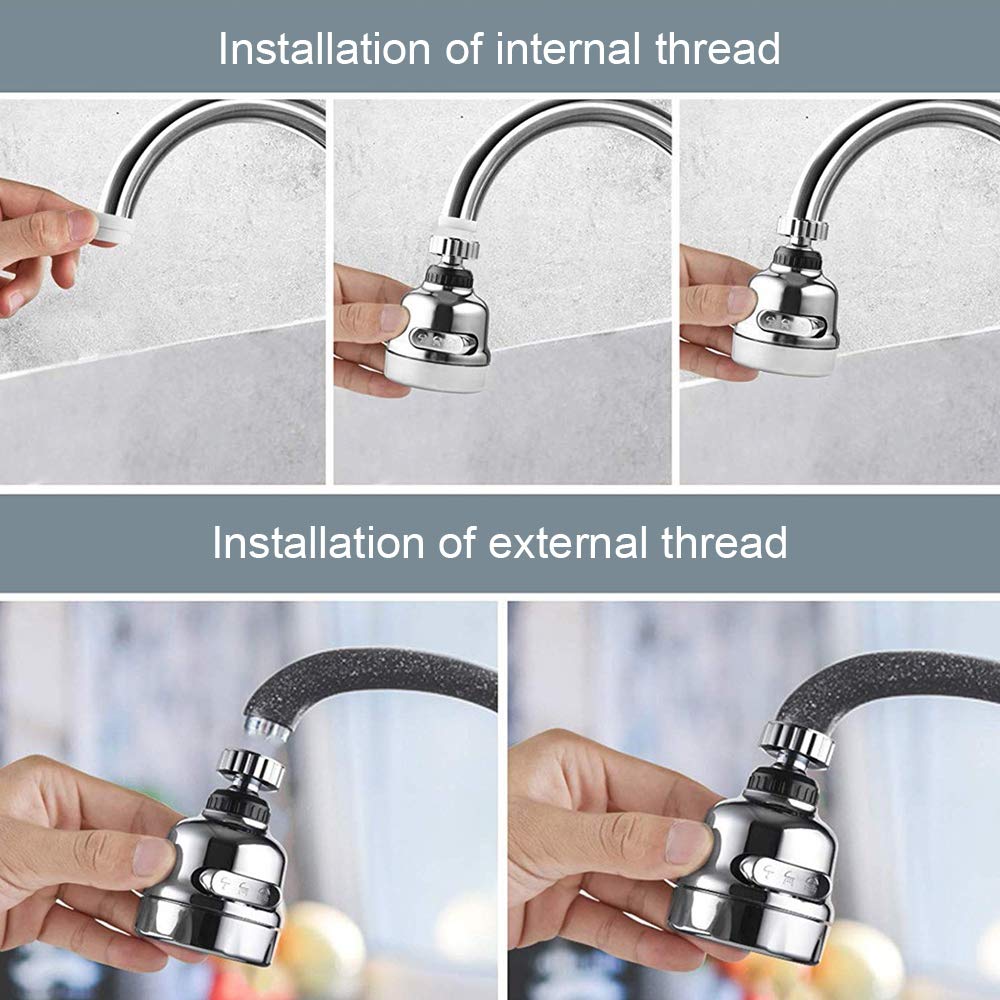 Installation of internal thread

Installation of external thread