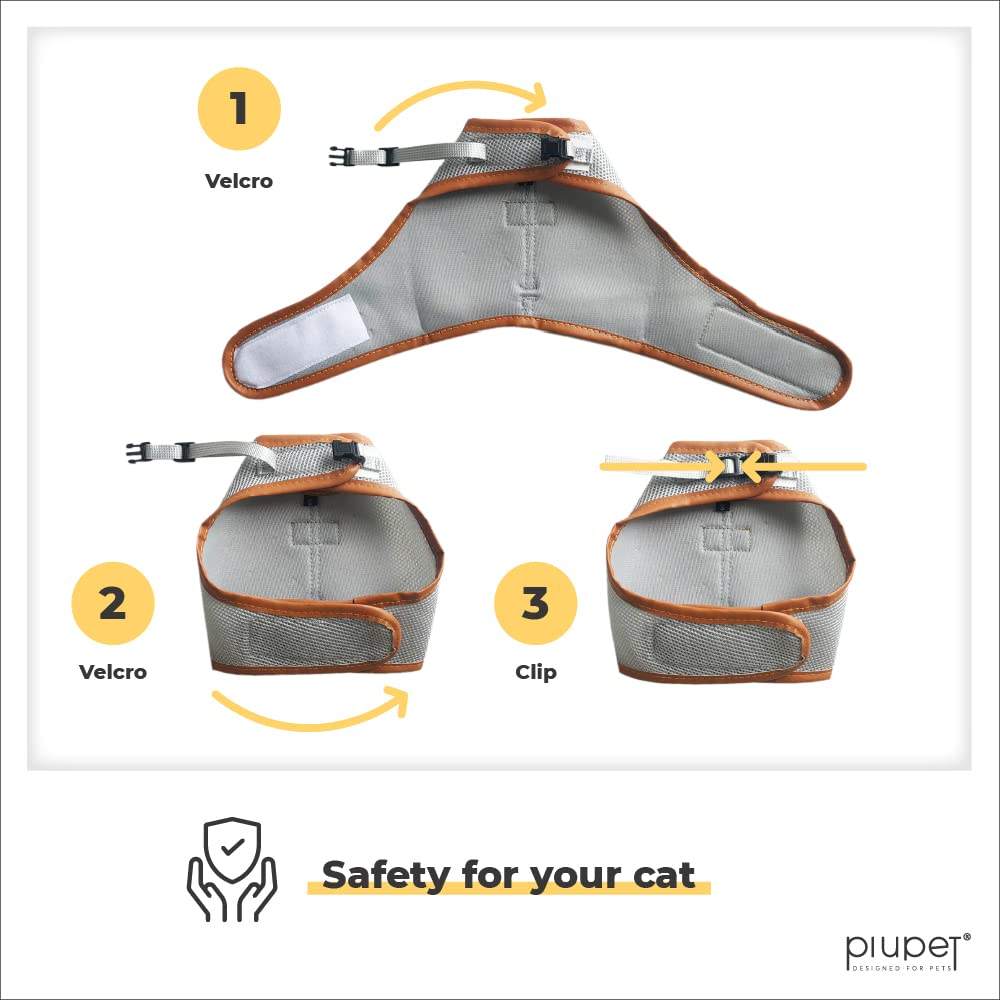 1
Velcro

2
Velcro

3
Clip

Safety for your cat

piupet®
DESIGNED FOR PETS