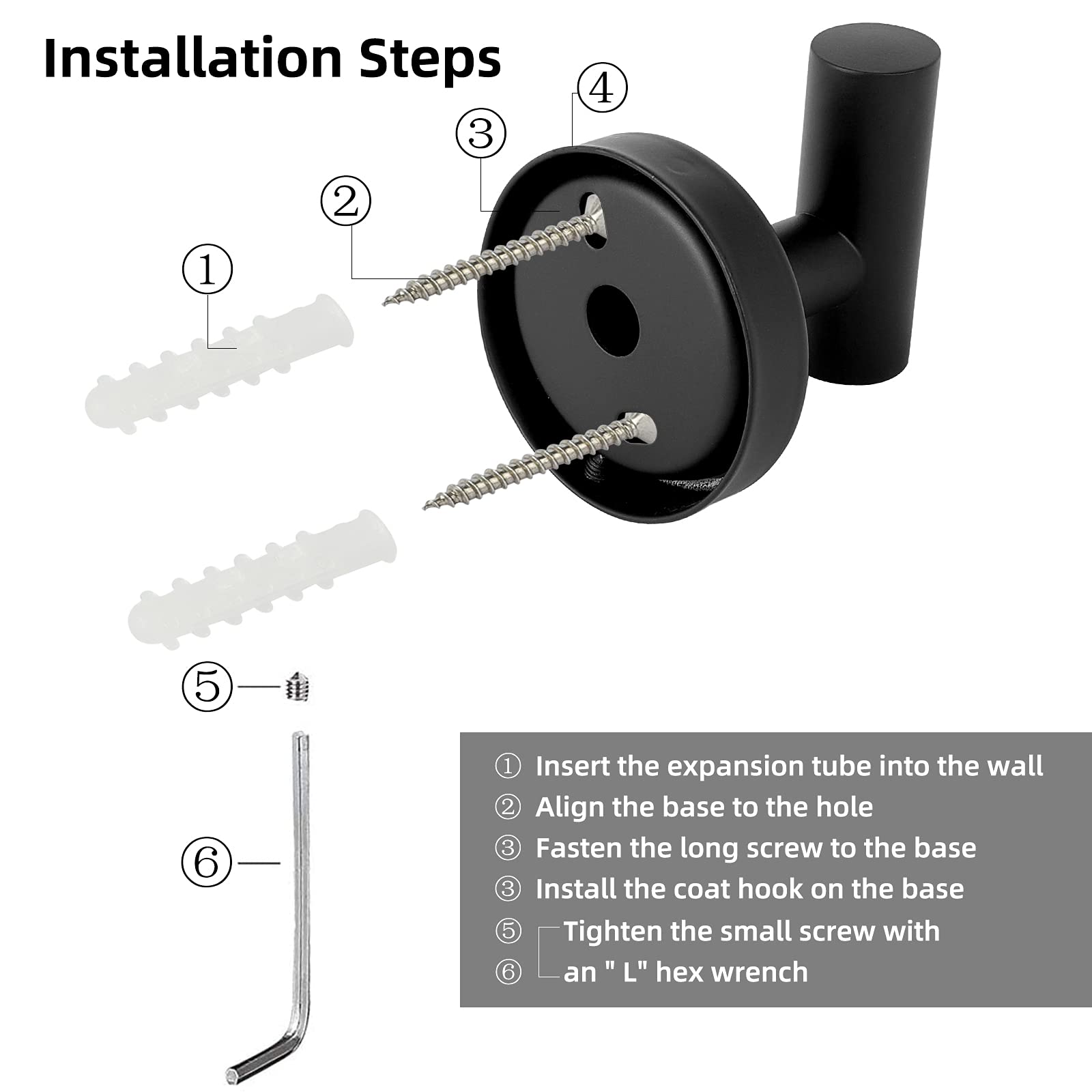 Installation Steps

④

③

②

①

⑤

⑥

① Insert the expansion tube into the wall
② Align the base to the hole
③ Fasten the long screw to the base
③ Install the coat hook on the base
⑤ Tighten the small screw with
⑥ an " L" hex wrench