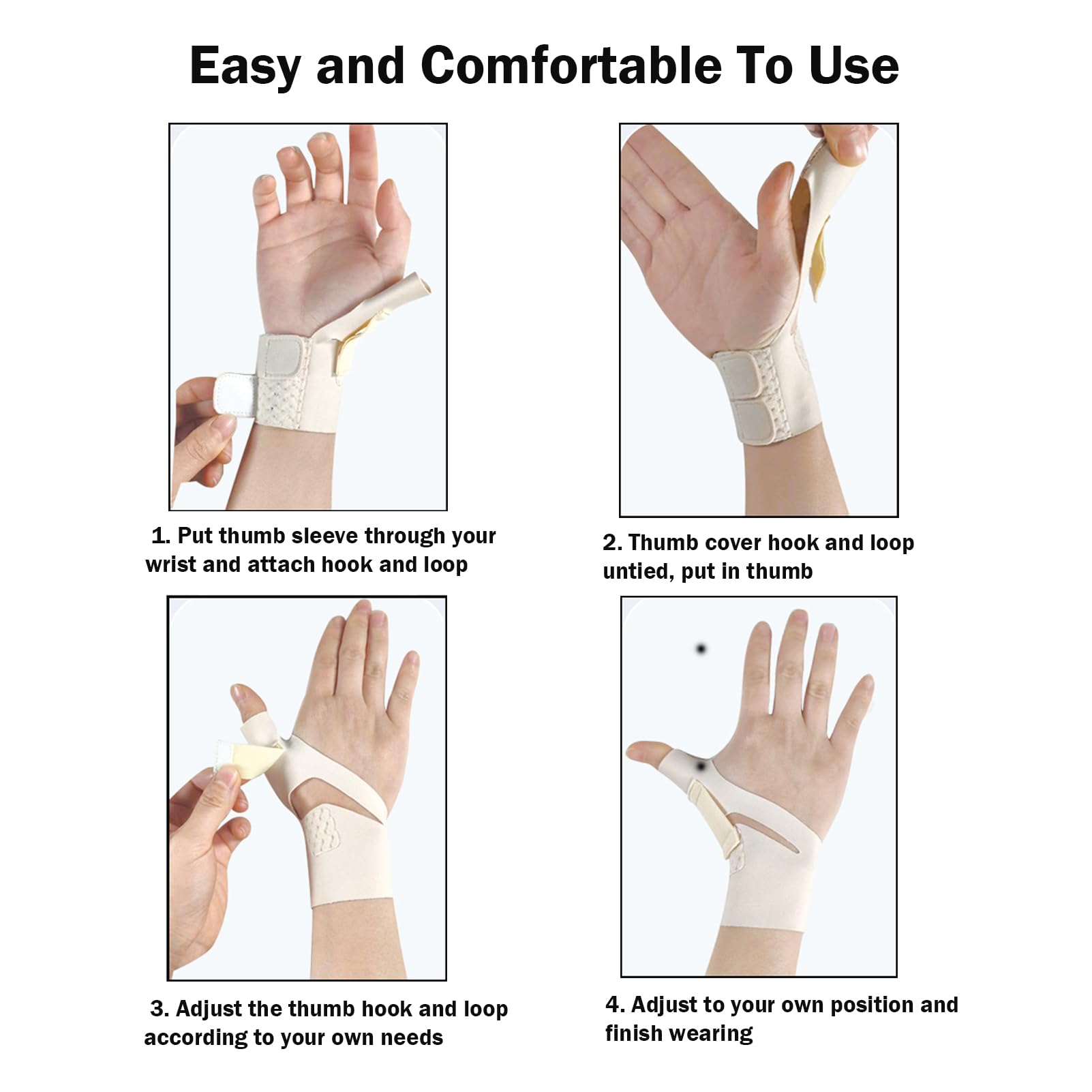 Easy and Comfortable To Use

1. Put thumb sleeve through your wrist and attach hook and loop

2. Thumb cover hook and loop untied, put in thumb

3. Adjust the thumb hook and loop according to your own needs

4. Adjust to your own position and finish wearing