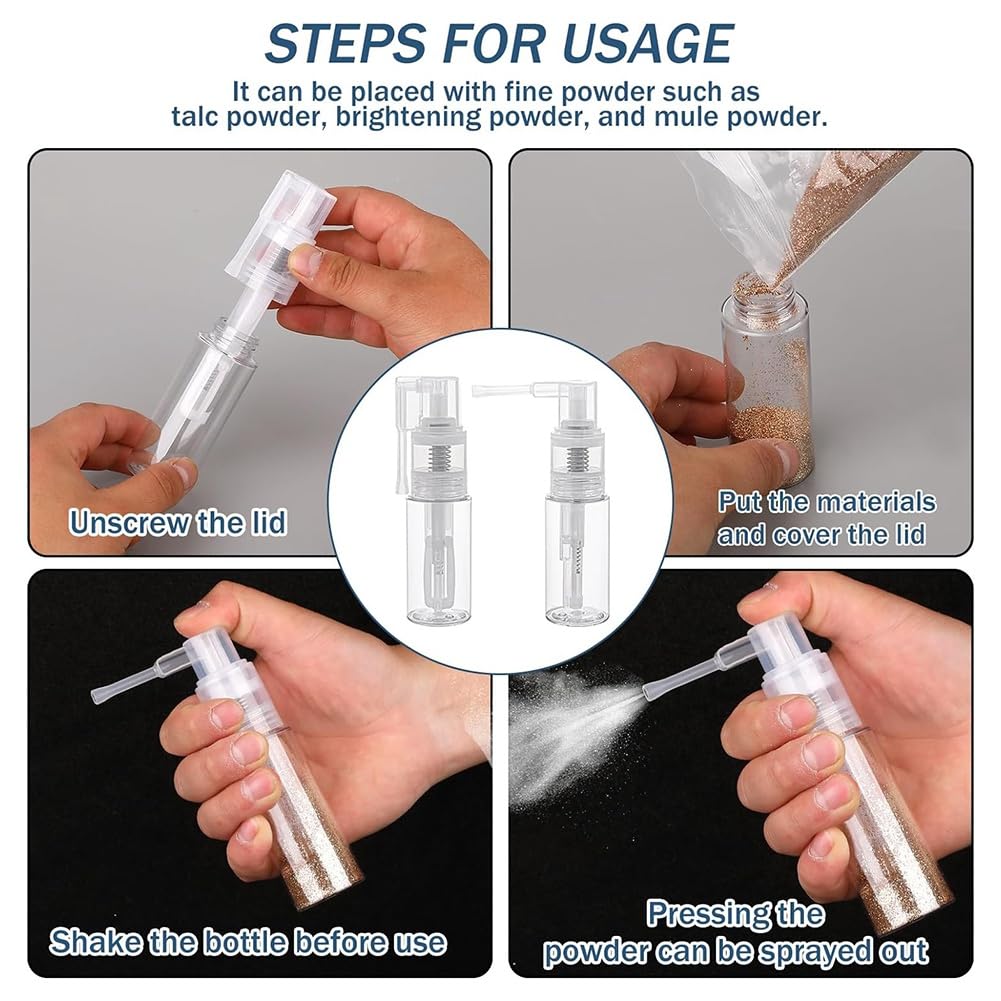 STEPS FOR USAGE

It can be placed with fine powder such as talc powder, brightening powder, and mule powder.

Unscrew the lid

Put the materials and cover the lid

Shake the bottle before use

Pressing the powder can be sprayed out