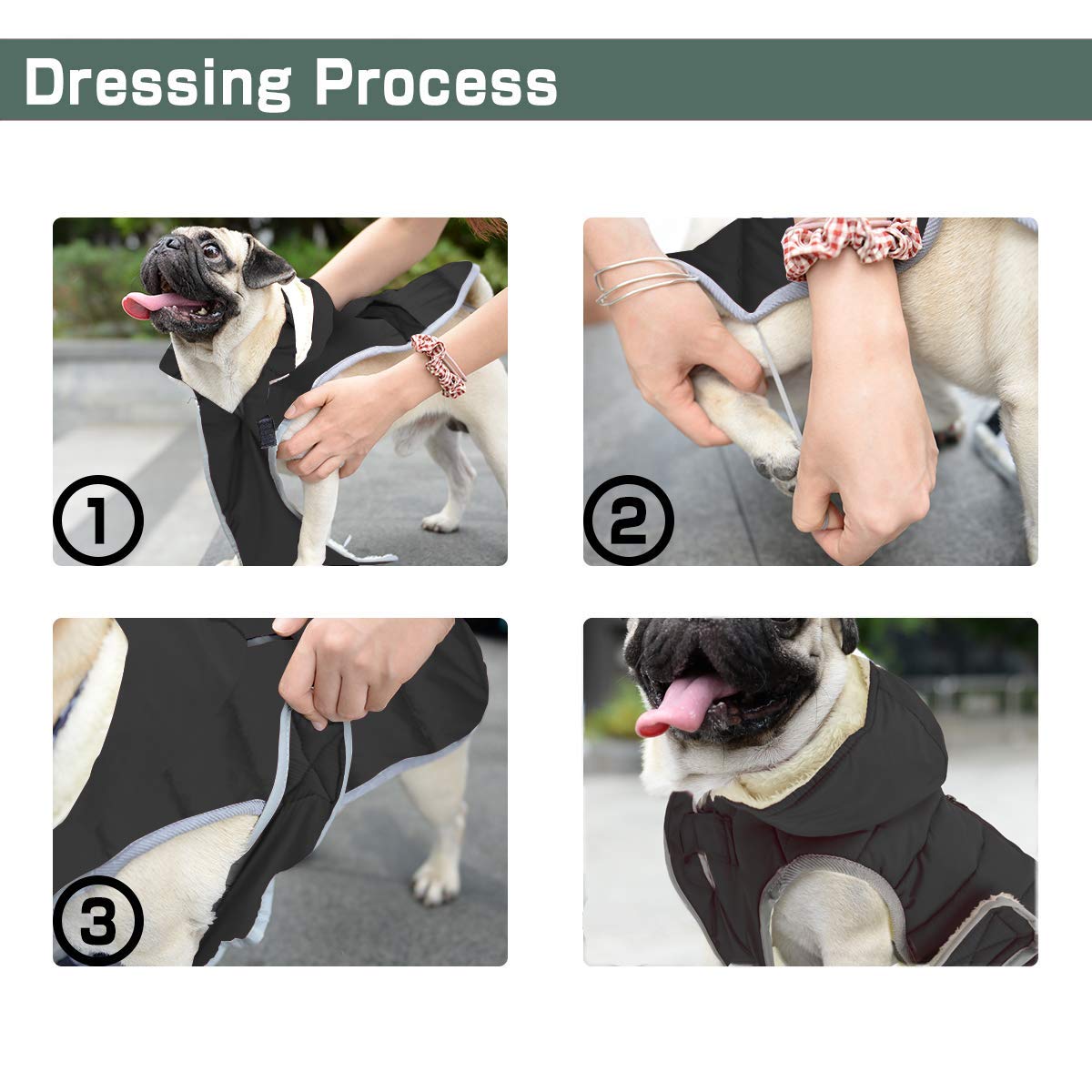 Dressing Process

①

②

③