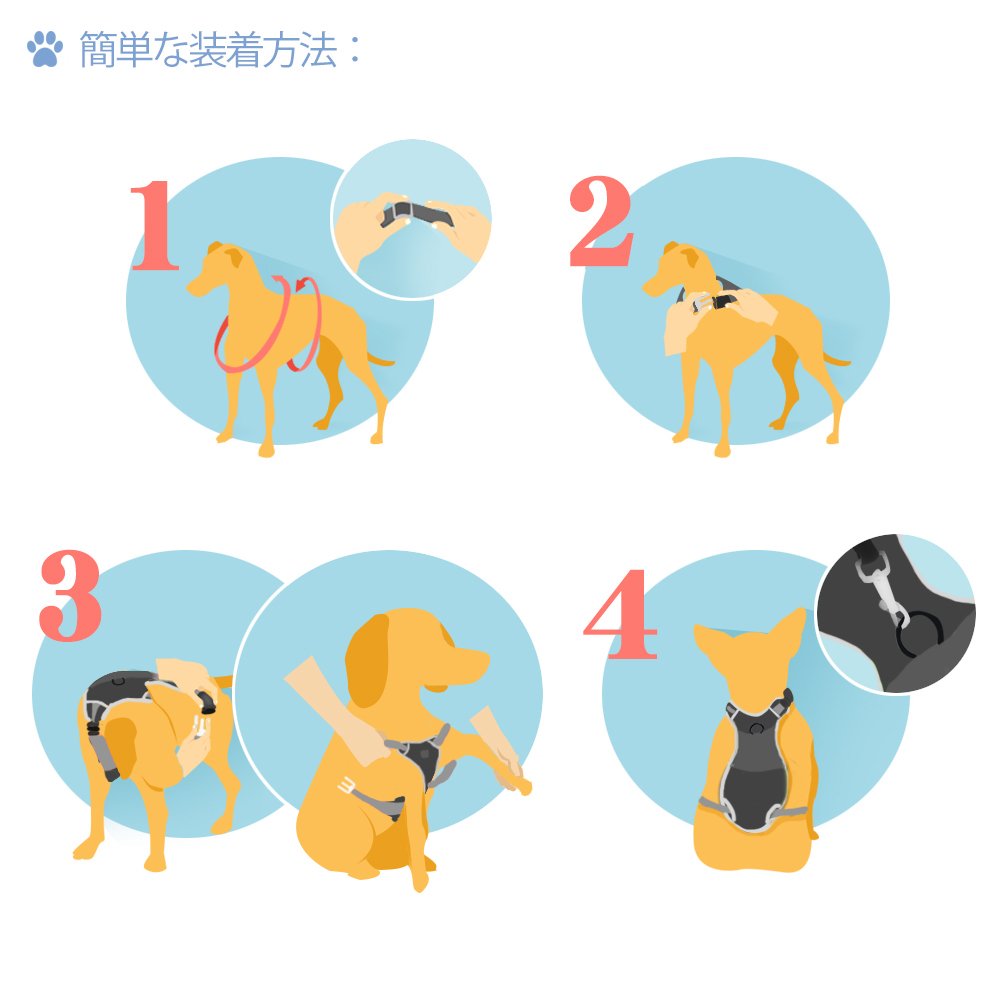 簡単な装着方法：

1

2

3

4