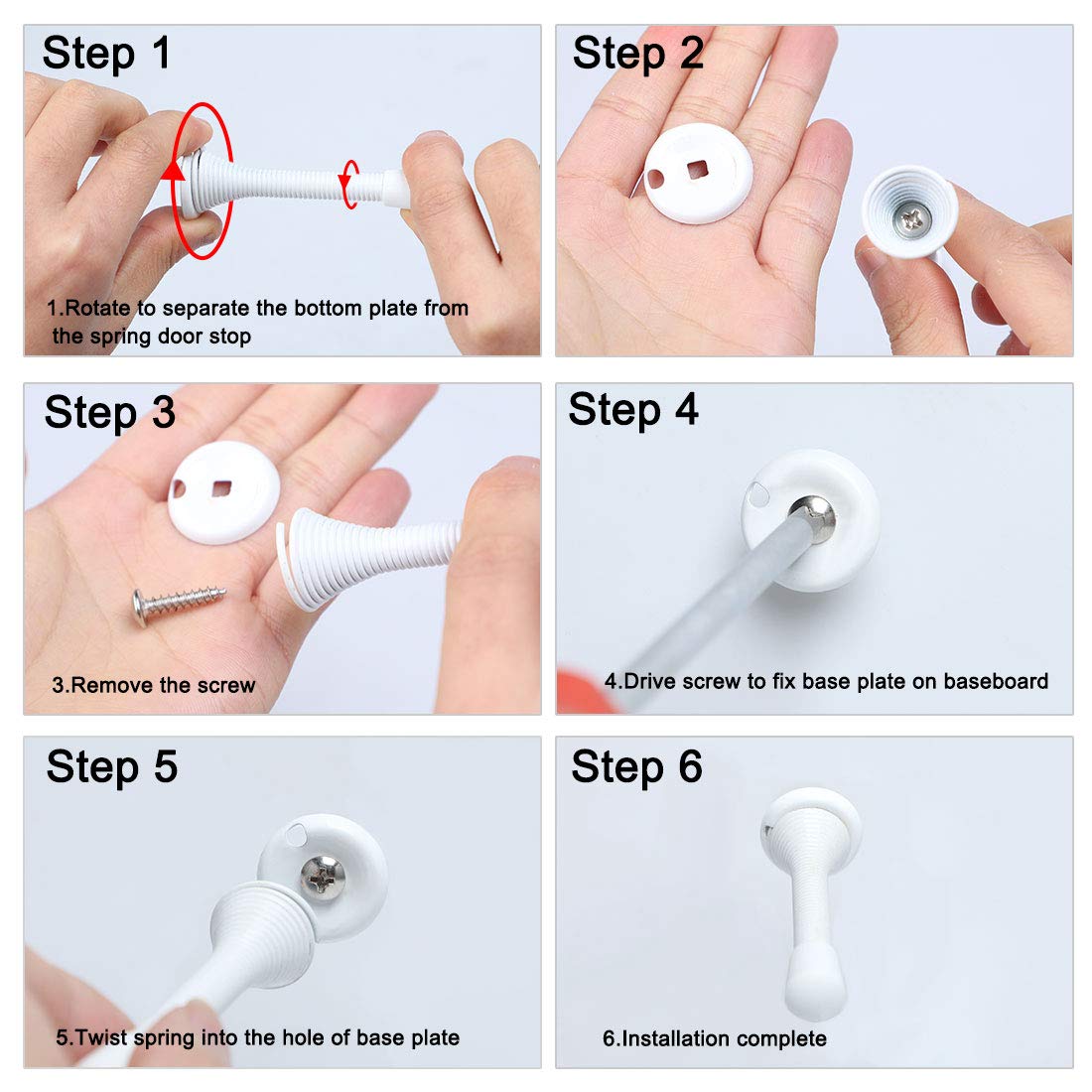 Step 1

1.Rotate to separate the bottom plate from the spring door stop

Step 2

Step 3

3.Remove the screw

Step 4

4.Drive screw to fix base plate on baseboard

Step 5

5.Twist spring into the hole of base plate

Step 6

6.Installation complete