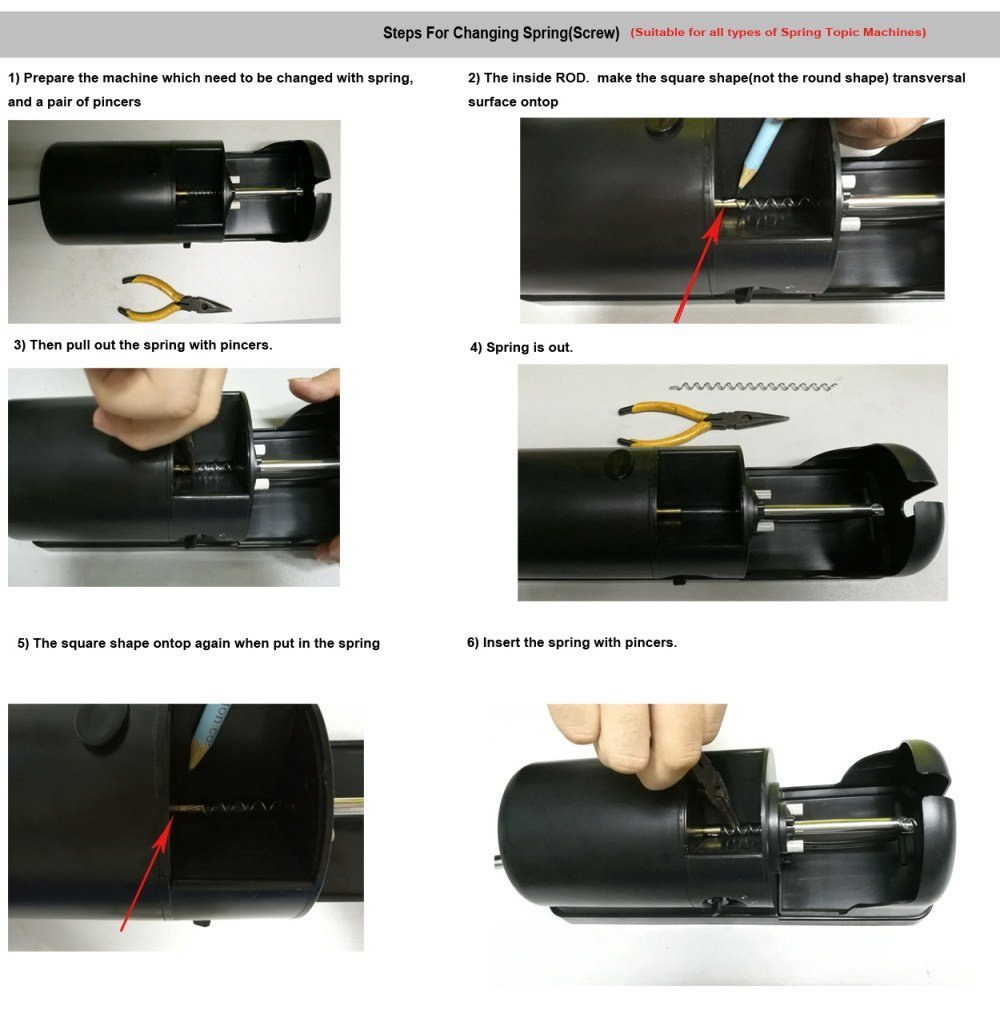 Steps For Changing Spring(Screw) (Suitable for all types of Spring Topic Machines)

1) Prepare the machine which need to be changed with spring, and a pair of pincers

2) The inside ROD. make the square shape(not the round shape) transversal surface ontop

3) Then pull out the spring with pincers.

4) Spring is out.

5) The square shape ontop again when put in the spring

6) Insert the spring with pincers.