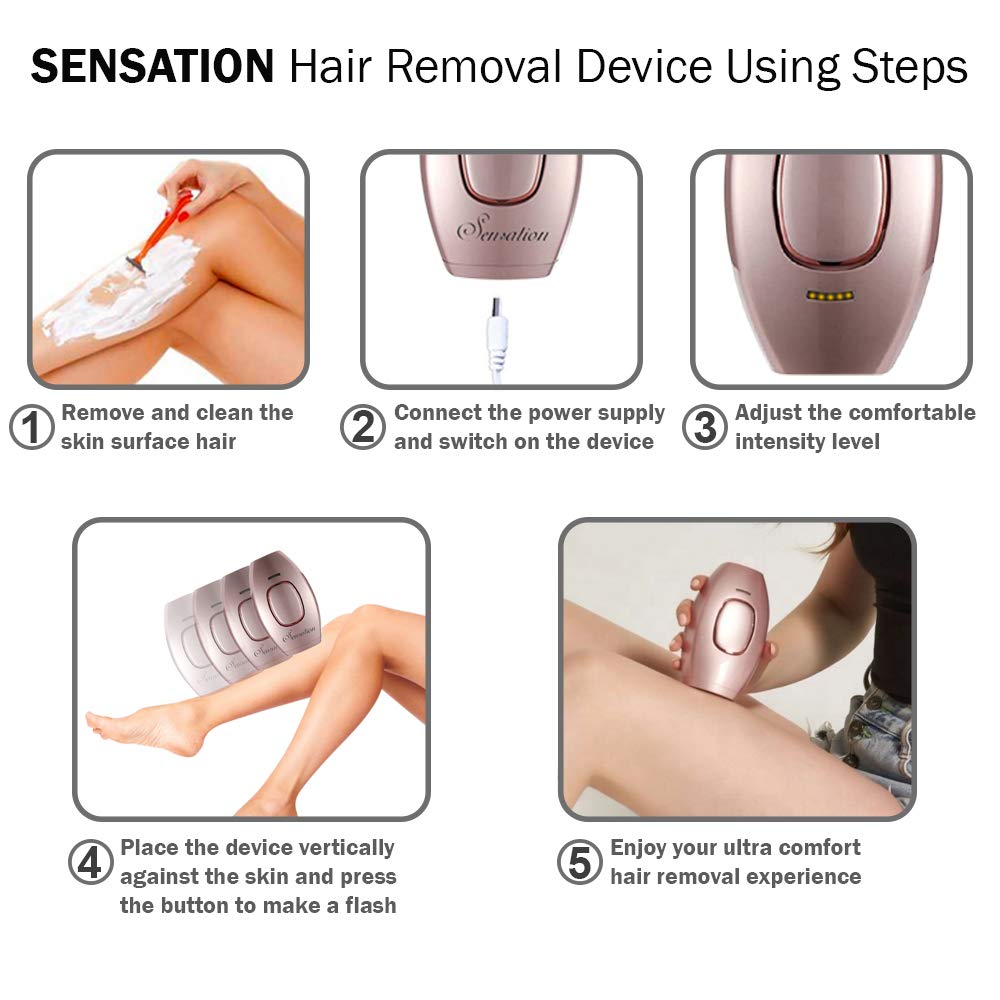 SENSATION Hair Removal Device Using Steps

Sensation

1 Remove and clean the skin surface hair

2 Connect the power supply and switch on the device

3 Adjust the comfortable intensity level

Sensation

4 Place the device vertically against the skin and press the button to make a flash

5 Enjoy your ultra comfort hair removal experience