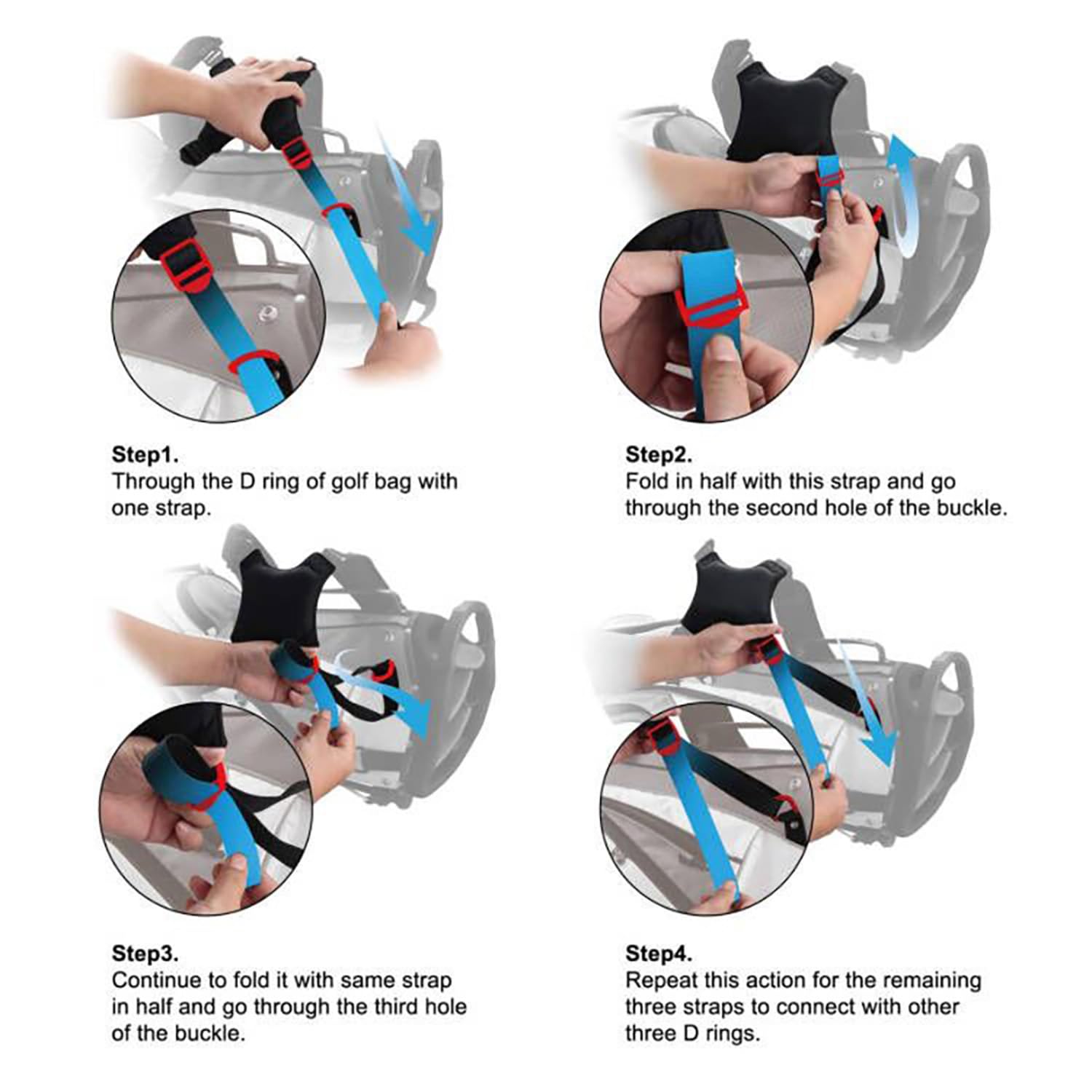 Step1.
Through the D ring of golf bag with one strap.

Step2.
Fold in half with this strap and go through the second hole of the buckle.

Step3.
Continue to fold it with same strap in half and go through the third hole of the buckle.

Step4.
Repeat this action for the remaining three straps to connect with other three D rings.