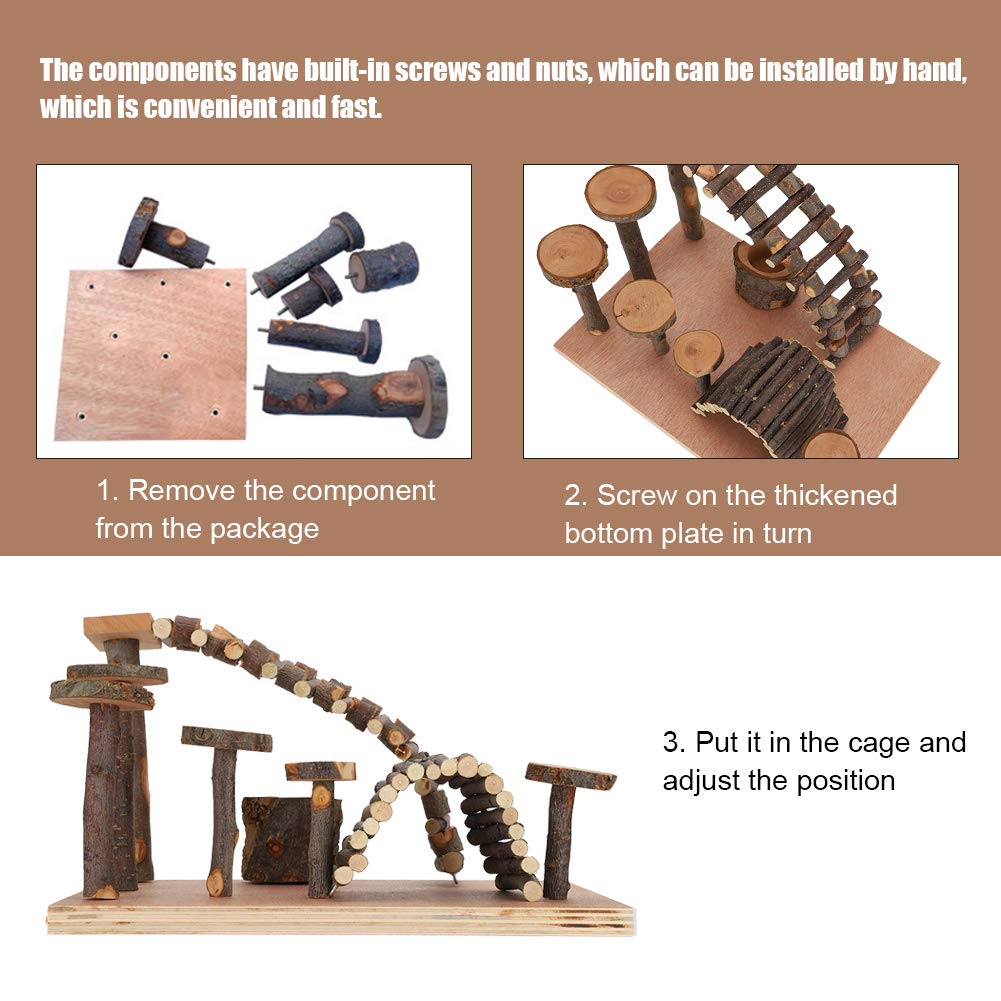 The components have built-in screws and nuts, which can be installed by hand, which is convenient and fast.

1. Remove the component from the package

2. Screw on the thickened bottom plate in turn

3. Put it in the cage and adjust the position