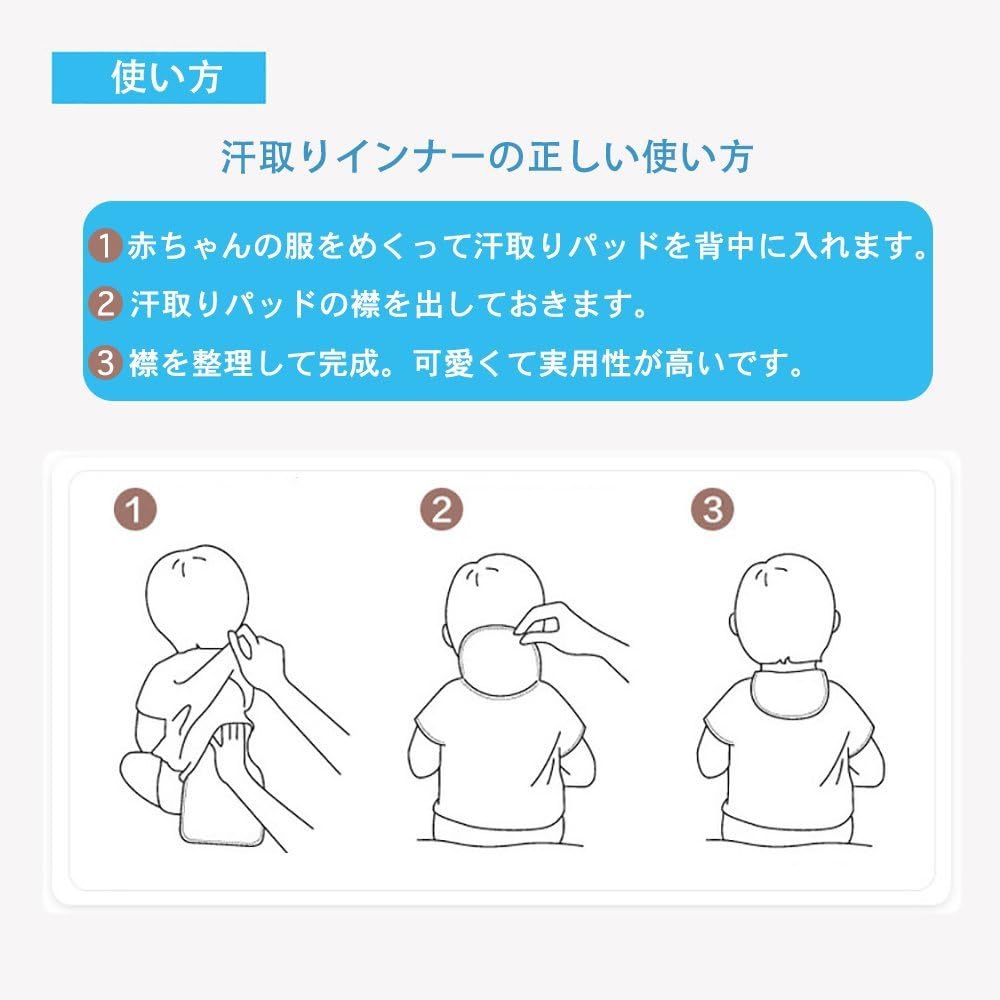 使い方

汗取りインナーの正しい使い方

1 赤ちゃんの服をめくって汗取りパッドを背中に入れます。
2 汗取りパッドの襟を出しておきます。
3 襟を整理して完成。可愛くて実用性が高いです。

1

2

3