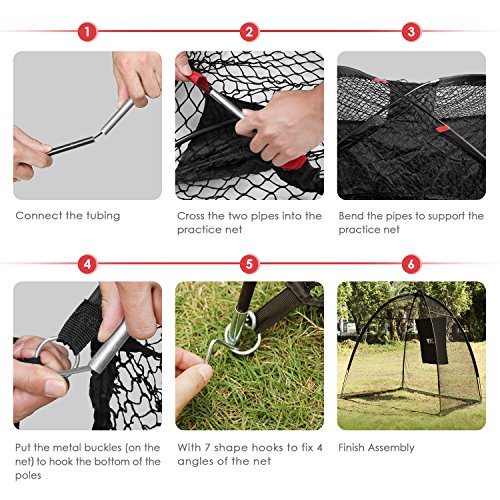 1

Connect the tubing

2

Cross the two pipes into the practice net

3

Bend the pipes to support the practice net

4

Put the metal buckles (on the net) to hook the bottom of the poles

5

With 7 shape hooks to fix 4 angles of the net

6

Finish Assembly