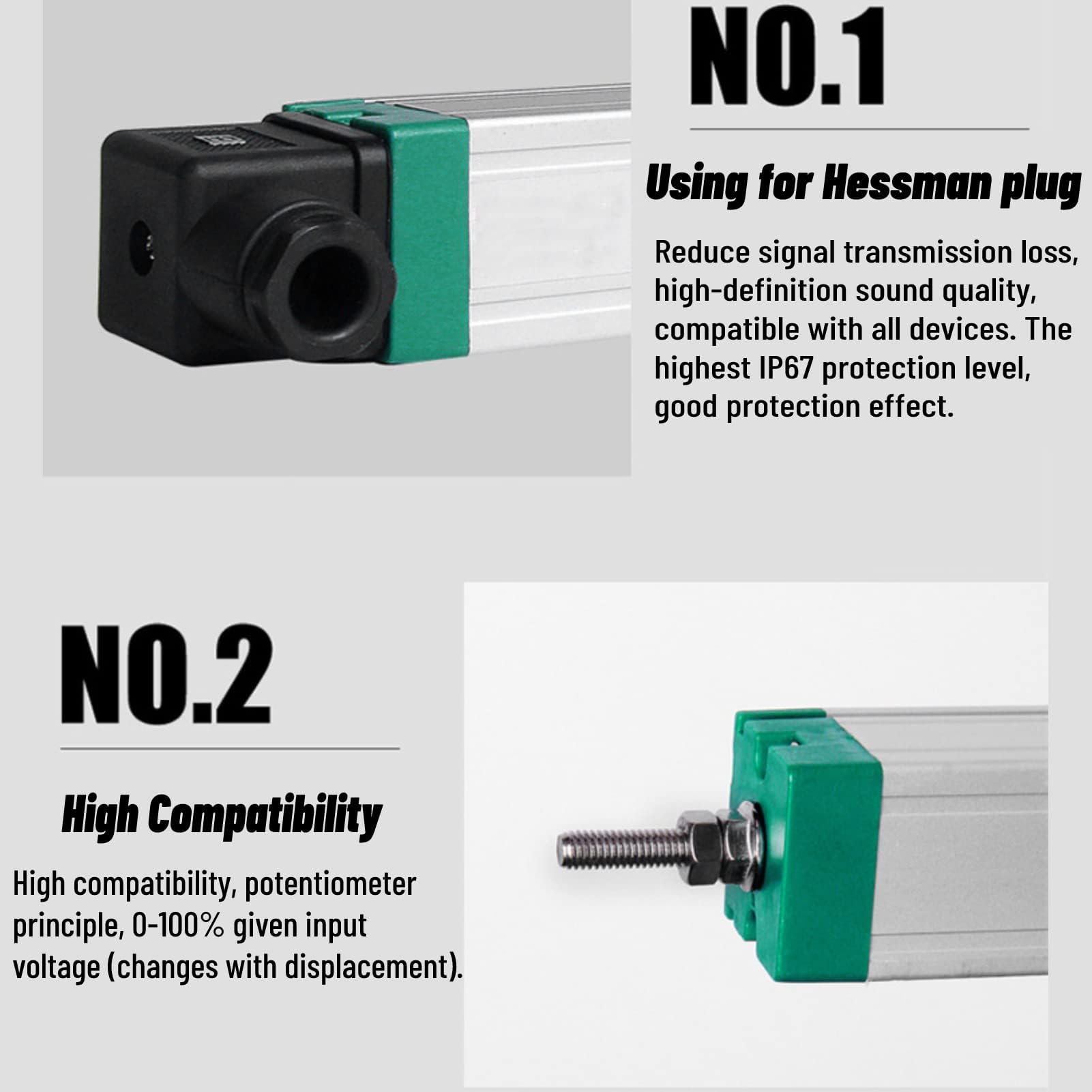 NO.1

Using for Hessman plug

Reduce signal transmission loss, high-definition sound quality, compatible with all devices. The highest IP67 protection level, good protection effect.

NO.2

High Compatibility

High compatibility, potentiometer principle, 0-100% given input voltage (changes with displacement).