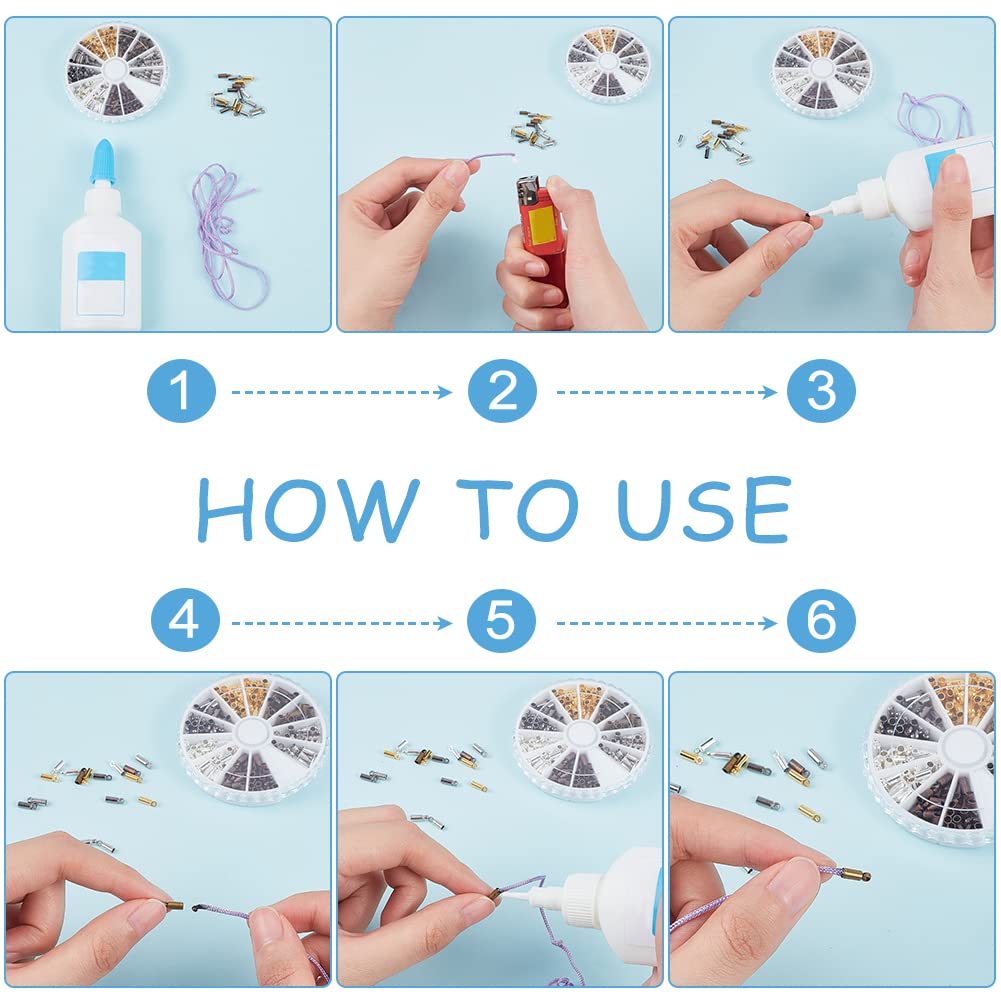 1
2
3

HOW TO USE

4
5
6