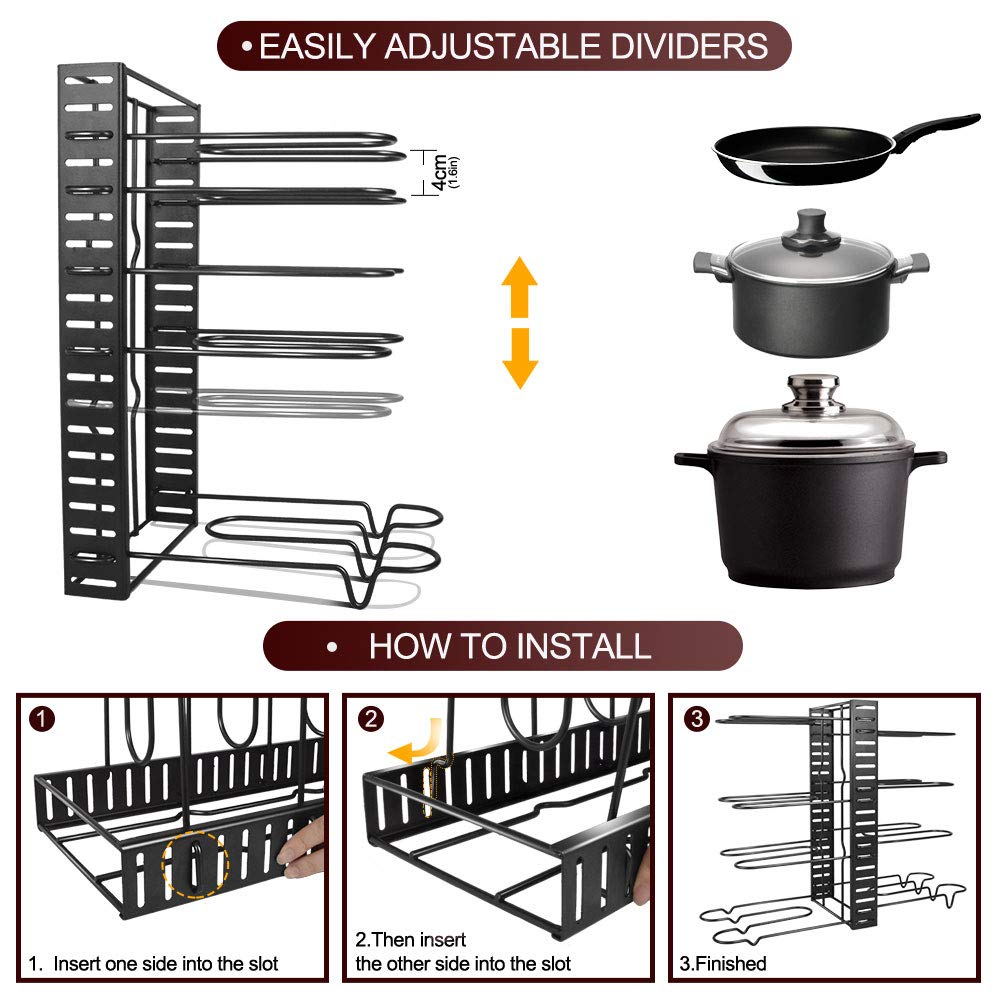 • EASILY ADJUSTABLE DIVIDERS

4cm (1.6in)

• HOW TO INSTALL

1

1. Insert one side into the slot

2

2.Then insert the other side into the slot

3

3.Finished