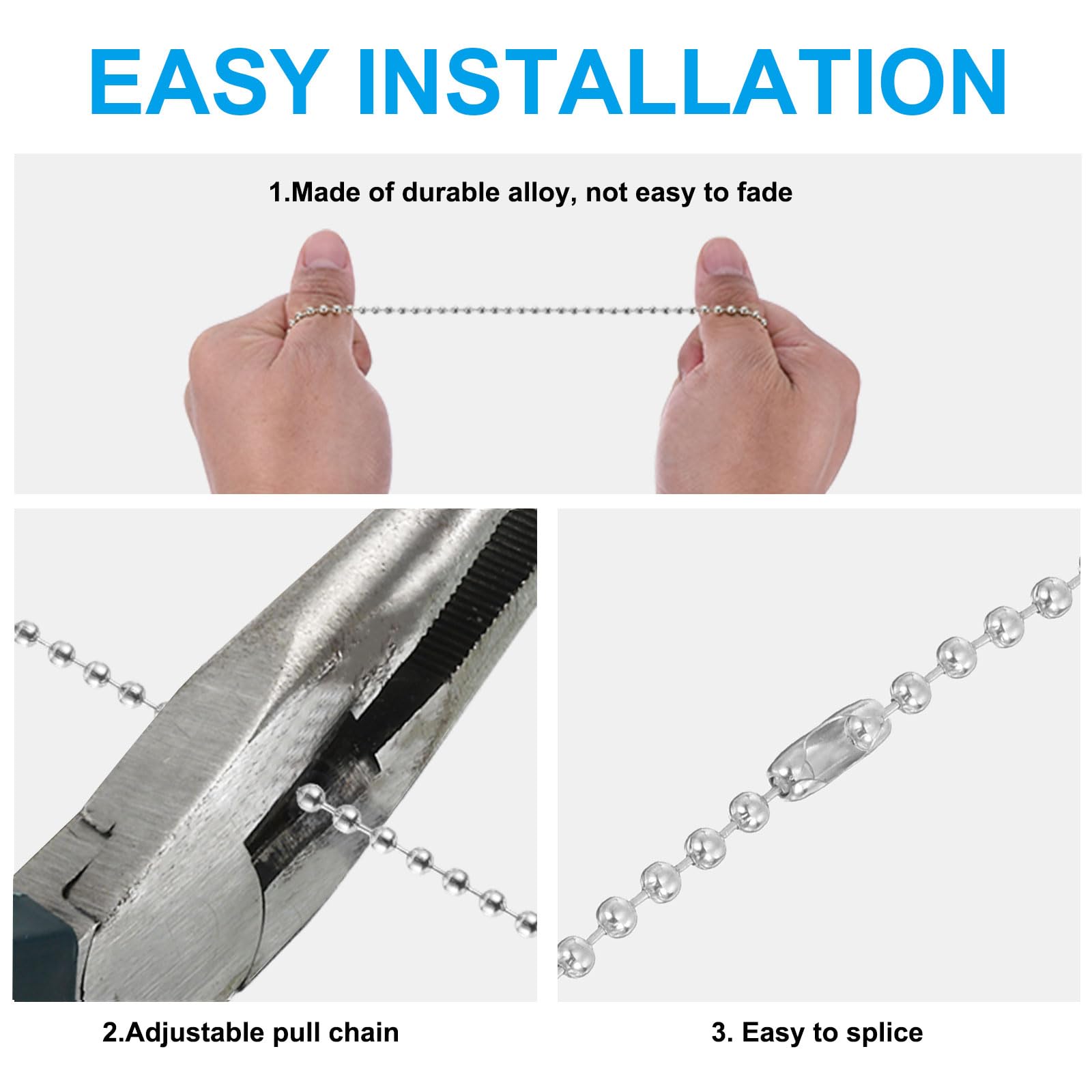 EASY INSTALLATION

1.Made of durable alloy, not easy to fade

2.Adjustable pull chain

3. Easy to splice