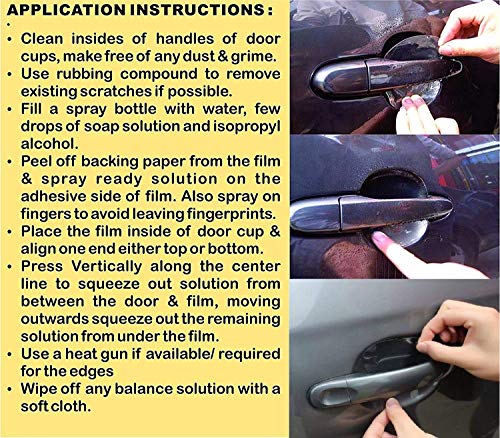 APPLICATION INSTRUCTIONS :

•

• Clean insides of handles of door cups, make free of any dust & grime.
• Use rubbing compound to remove existing scratches if possible.
• Fill a spray bottle with water, few drops of soap solution and isopropyl alcohol.
• Peel off backing paper from the film & spray ready solution on the adhesive side of film. Also spray on fingers to avoid leaving fingerprints.
• Place the film inside of door cup & align one end either top or bottom.
• Press Vertically along the center line to squeeze out solution from between the door & film, moving outwards squeeze out the remaining solution from under the film.
• Use a heat gun if available/ required for the edges
• Wipe off any balance solution with a soft cloth.