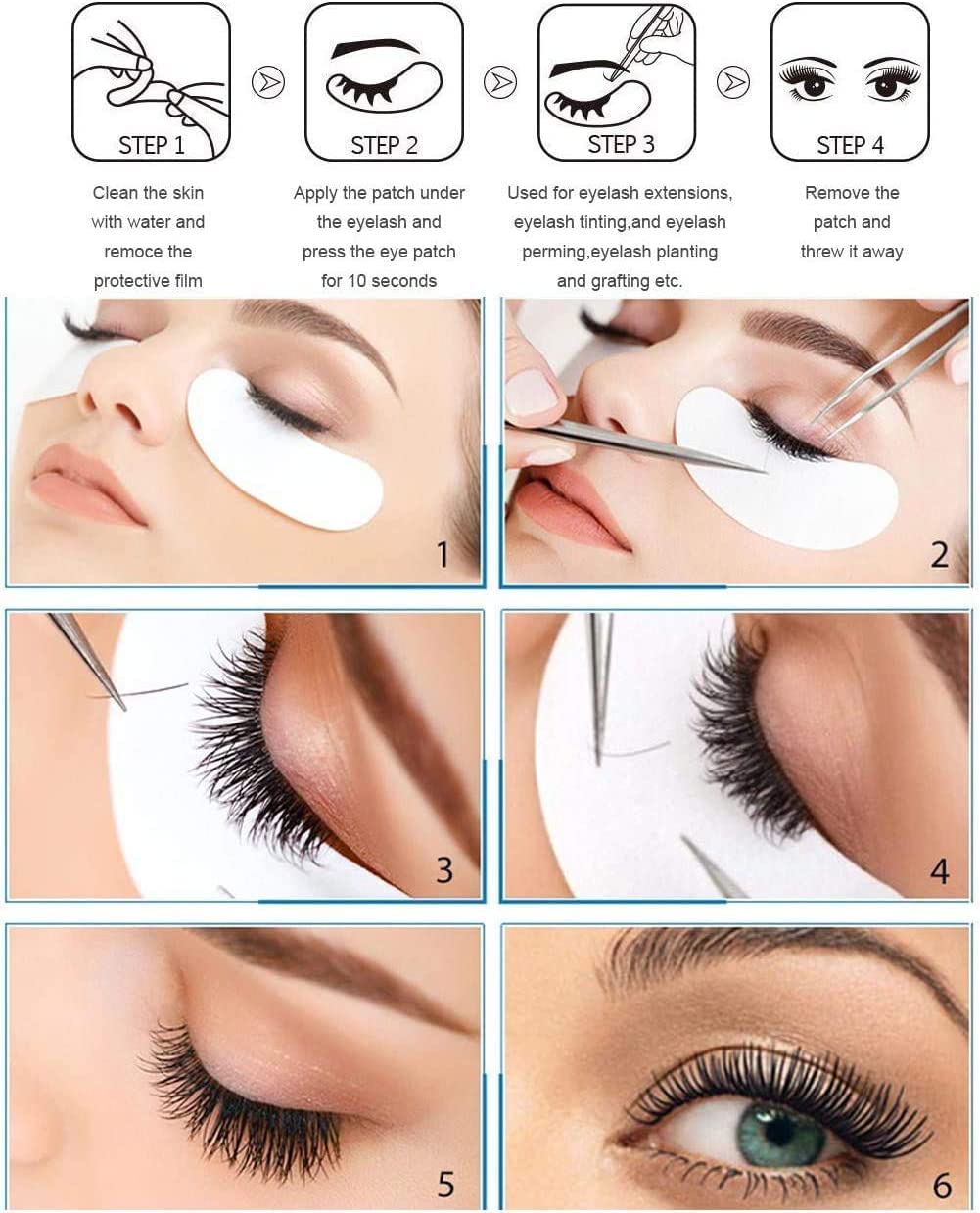 STEP 1

Clean the skin with water and remoce the protective film

STEP 2

Apply the patch under the eyelash and press the eye patch for 10 seconds

STEP 3

Used for eyelash extensions, eyelash tinting,and eyelash perming,eyelash planting and grafting etc.

STEP 4

Remove the patch and threw it away

1

2

3

4

5

6