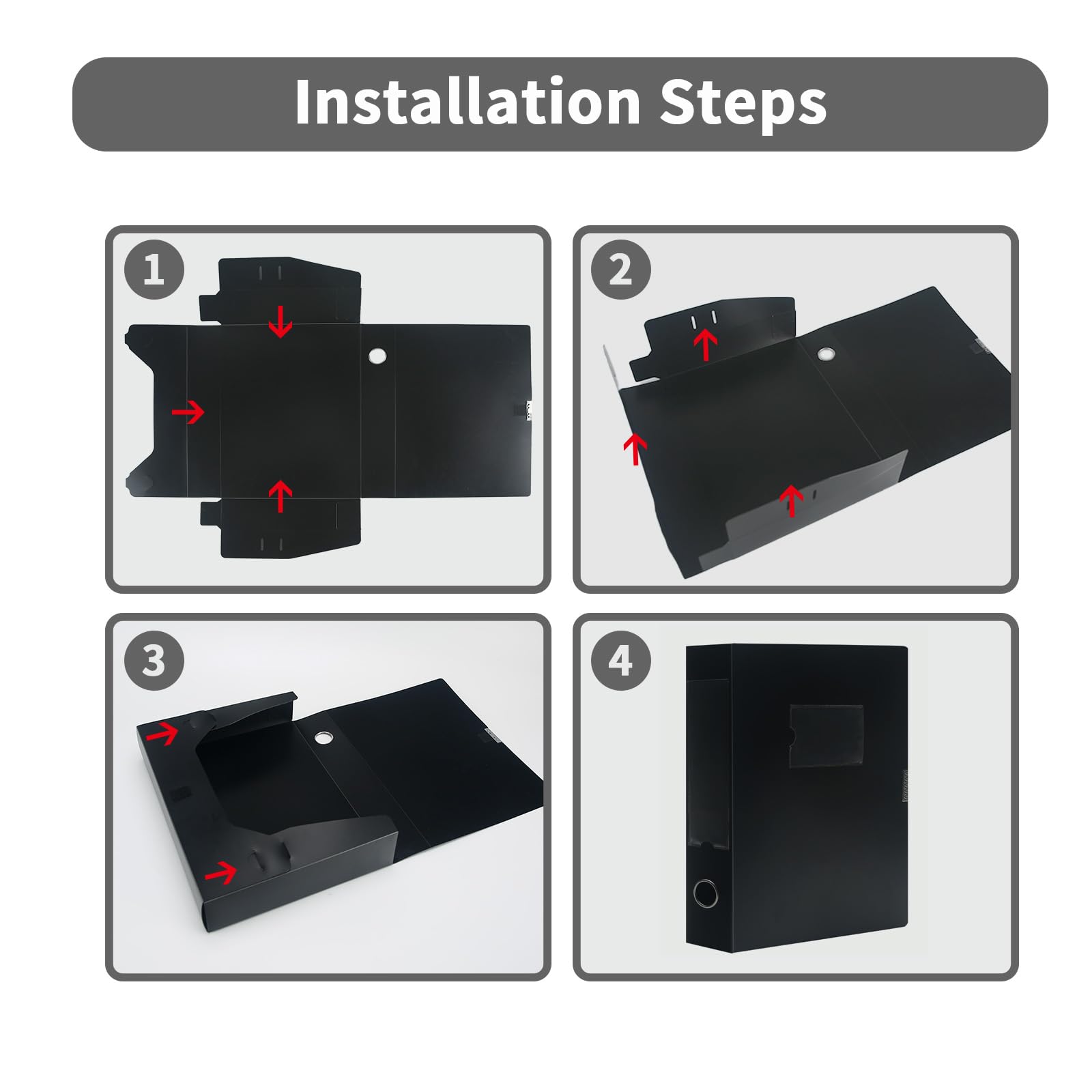 Installation Steps

1

2

3

4