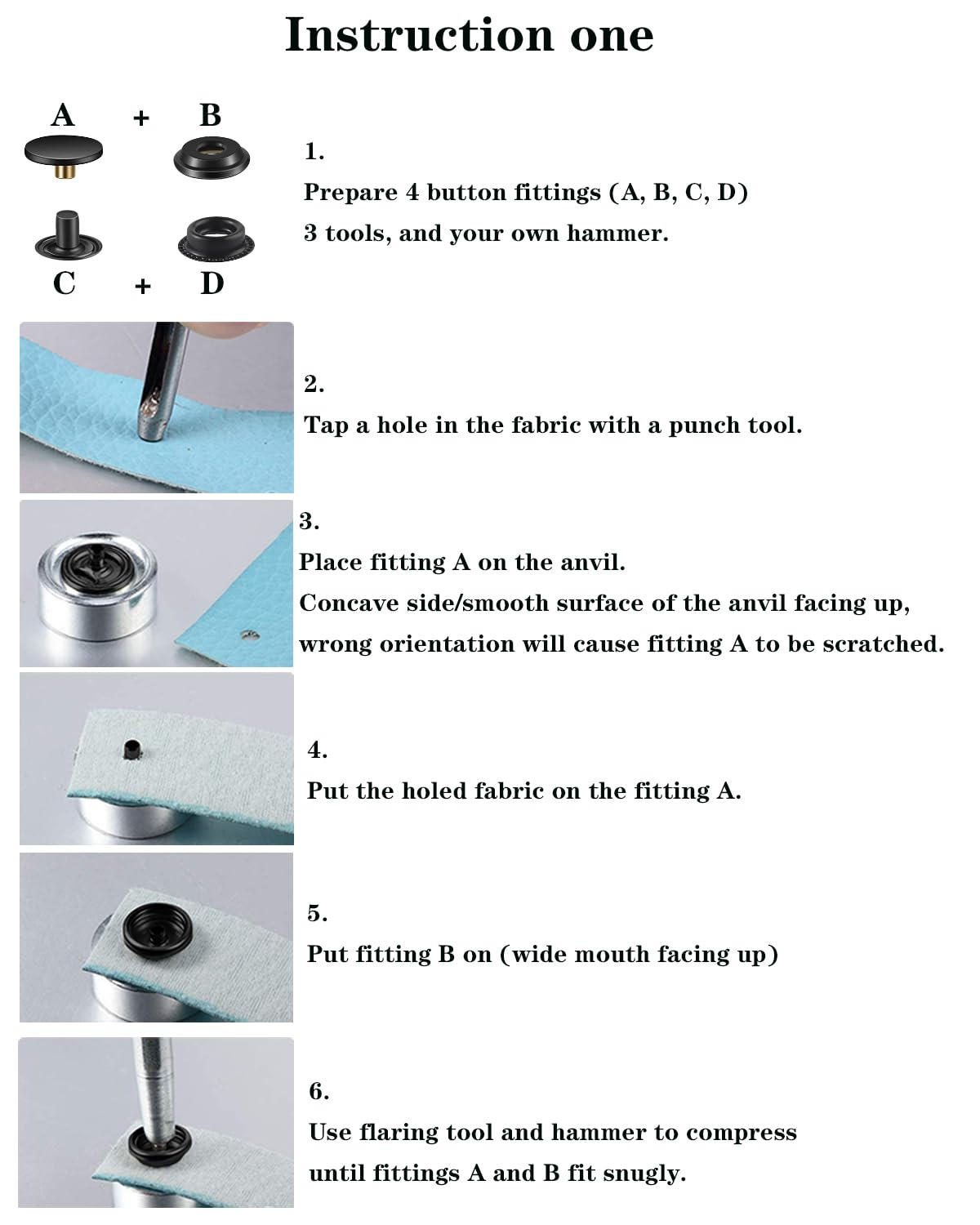 Instruction one

A + B

C + D

1.
Prepare 4 button fittings (A, B, C, D)
3 tools, and your own hammer.

2.
Tap a hole in the fabric with a punch tool.

3.
Place fitting A on the anvil.
Concave side/smooth surface of the anvil facing up,
wrong orientation will cause fitting A to be scratched.

4.
Put the holed fabric on the fitting A.

5.
Put fitting B on (wide mouth facing up)

6.
Use flaring tool and hammer to compress
until fittings A and B fit snugly.